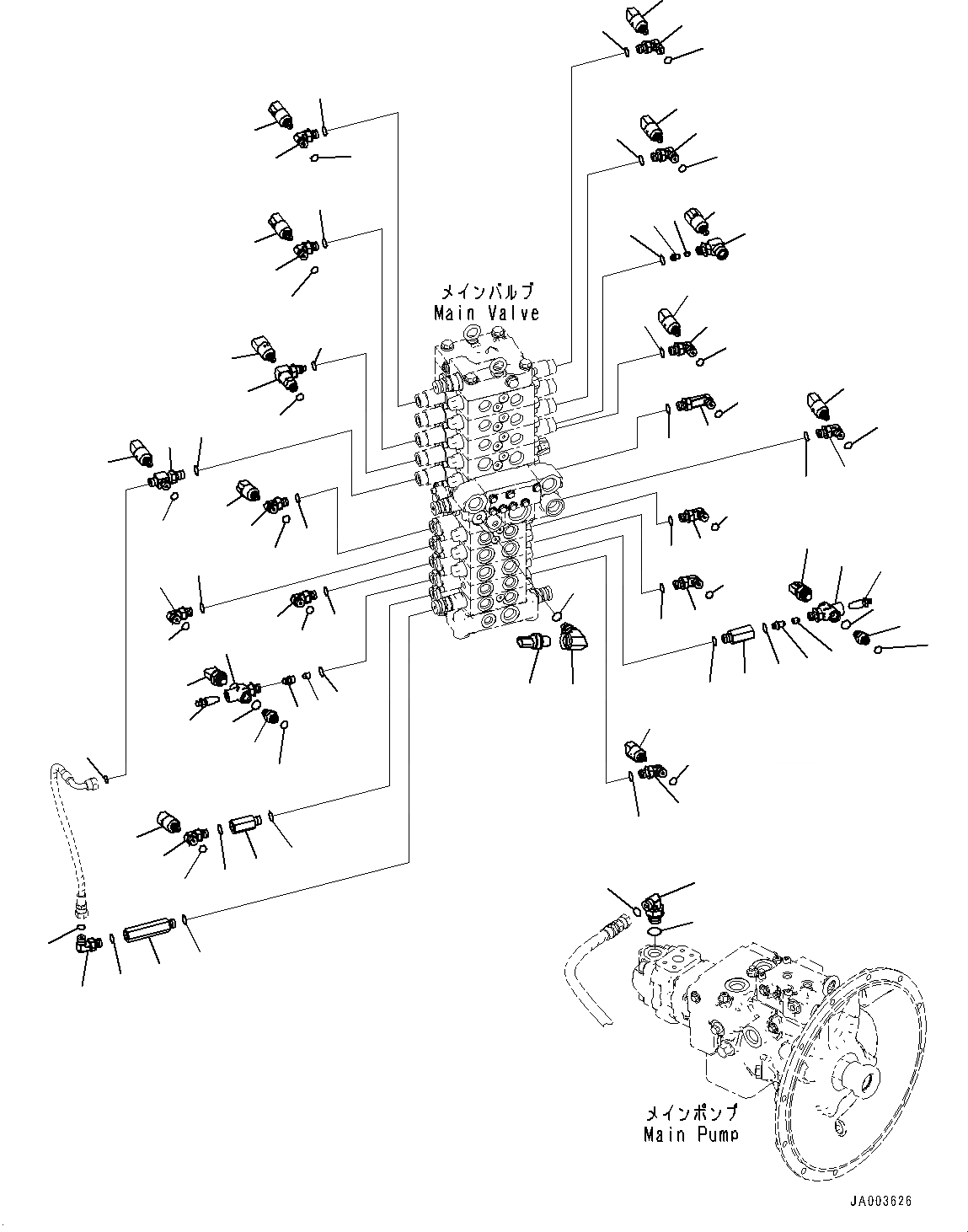 メインバルブ
Main Valve

メインポンプ
Main Pump

JA003626