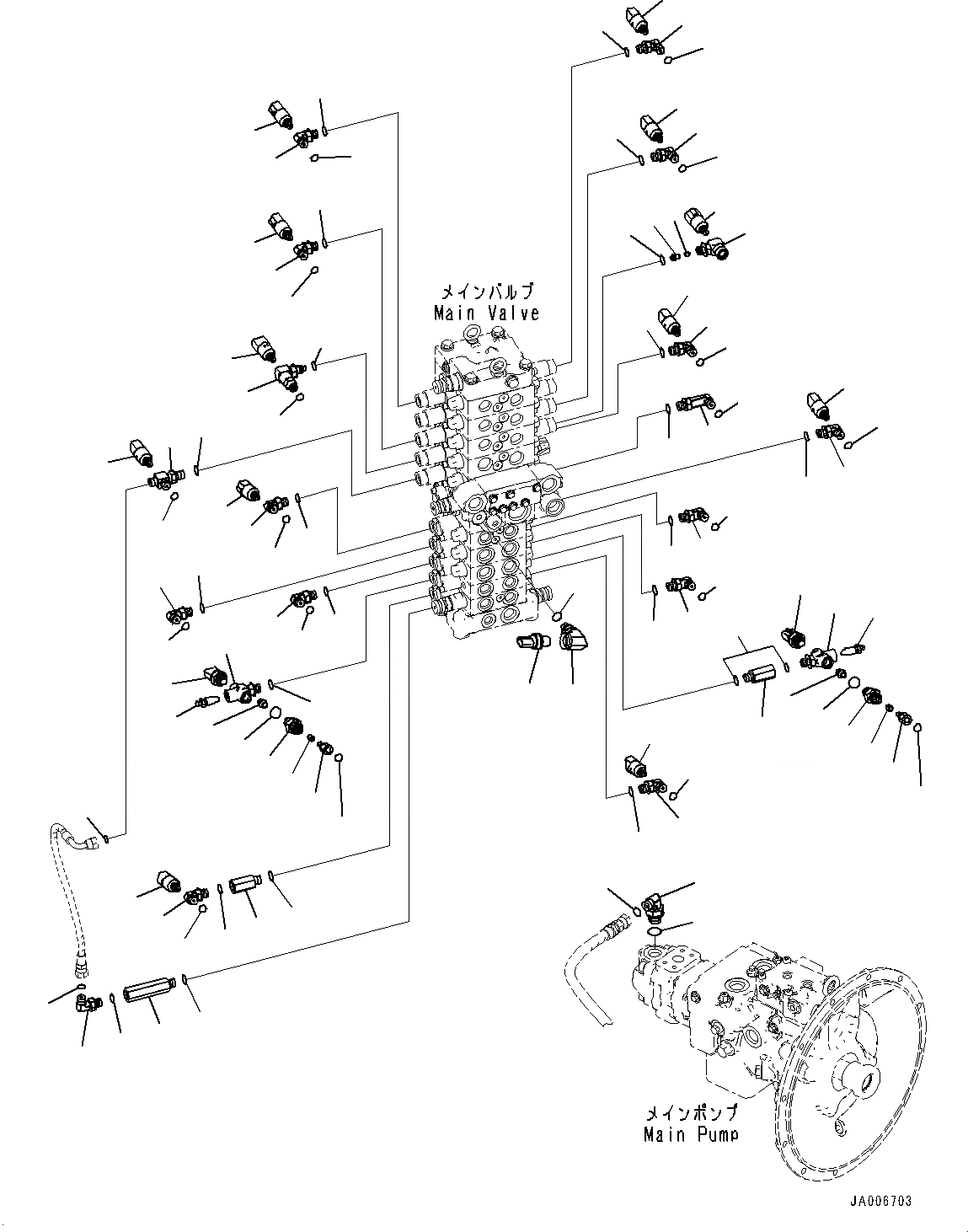 メインバルブ
Main Valve

メインポンプ
Main Pump

JA006703