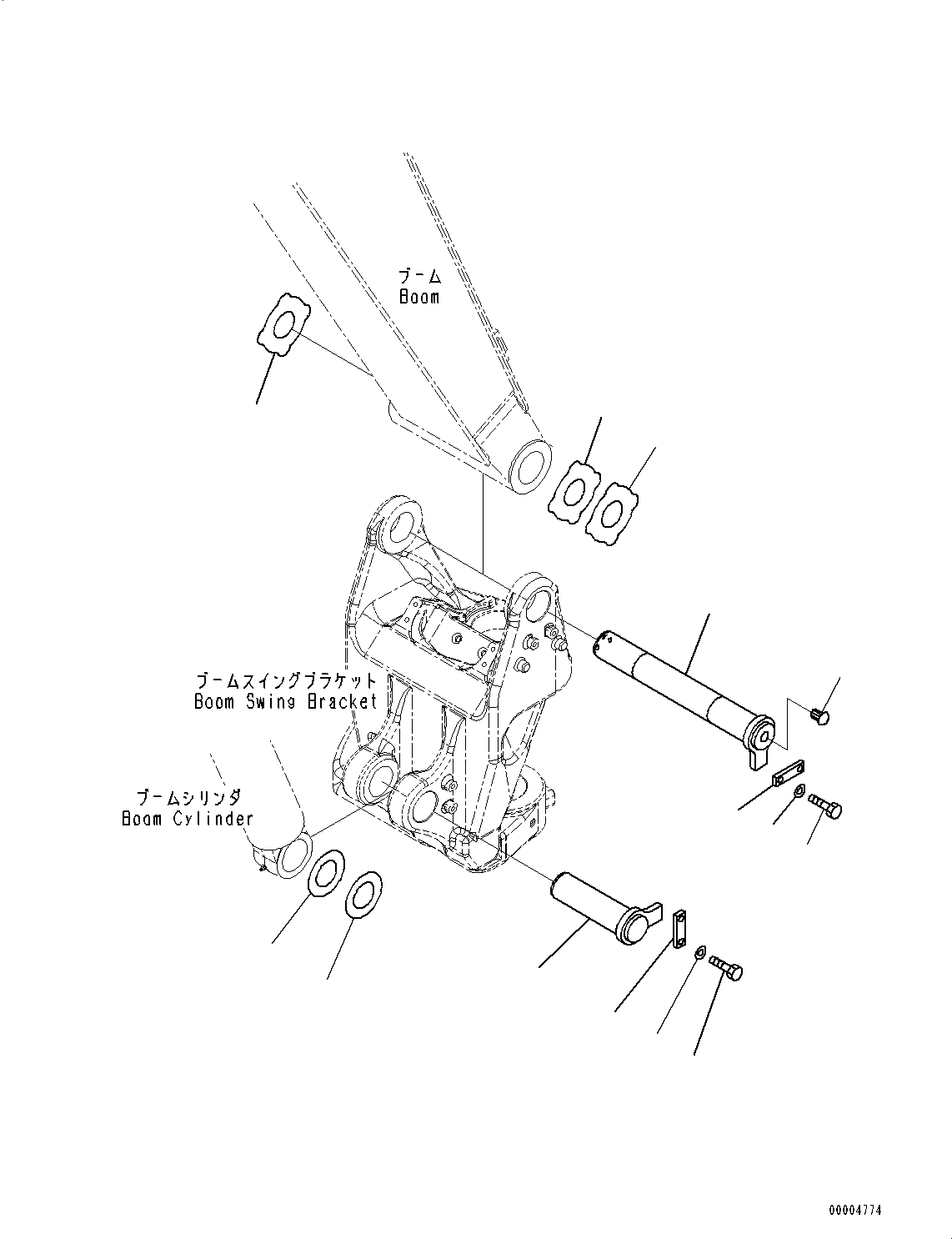 ブーム
Boom

ブームスイングブラケット
Boom Swing Bracket

ブームシリンダ
Boom Cylinder

00004774