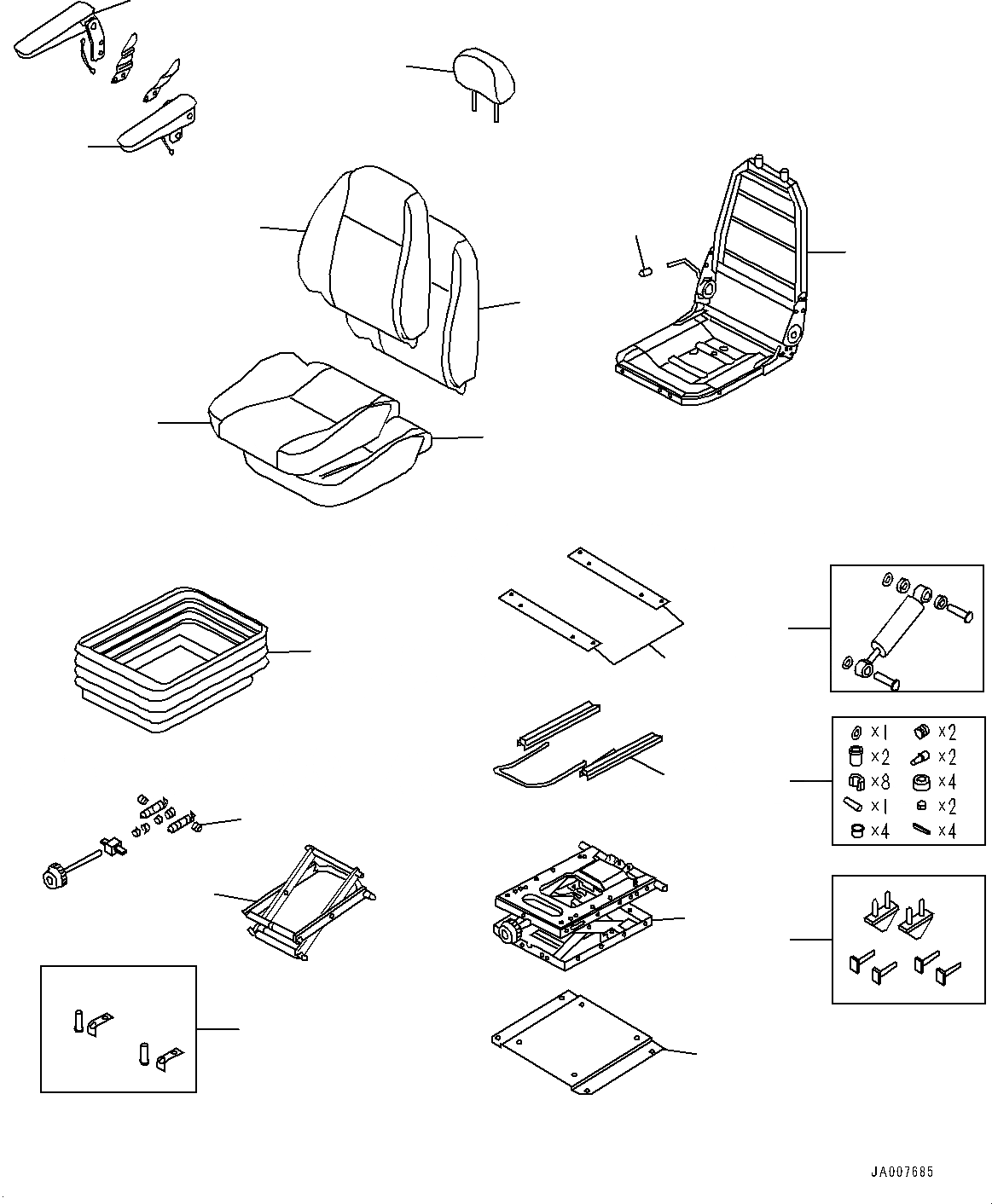 x1 x2
x2 x2
x8 x4
x1 x2
x4 x4

JA007685