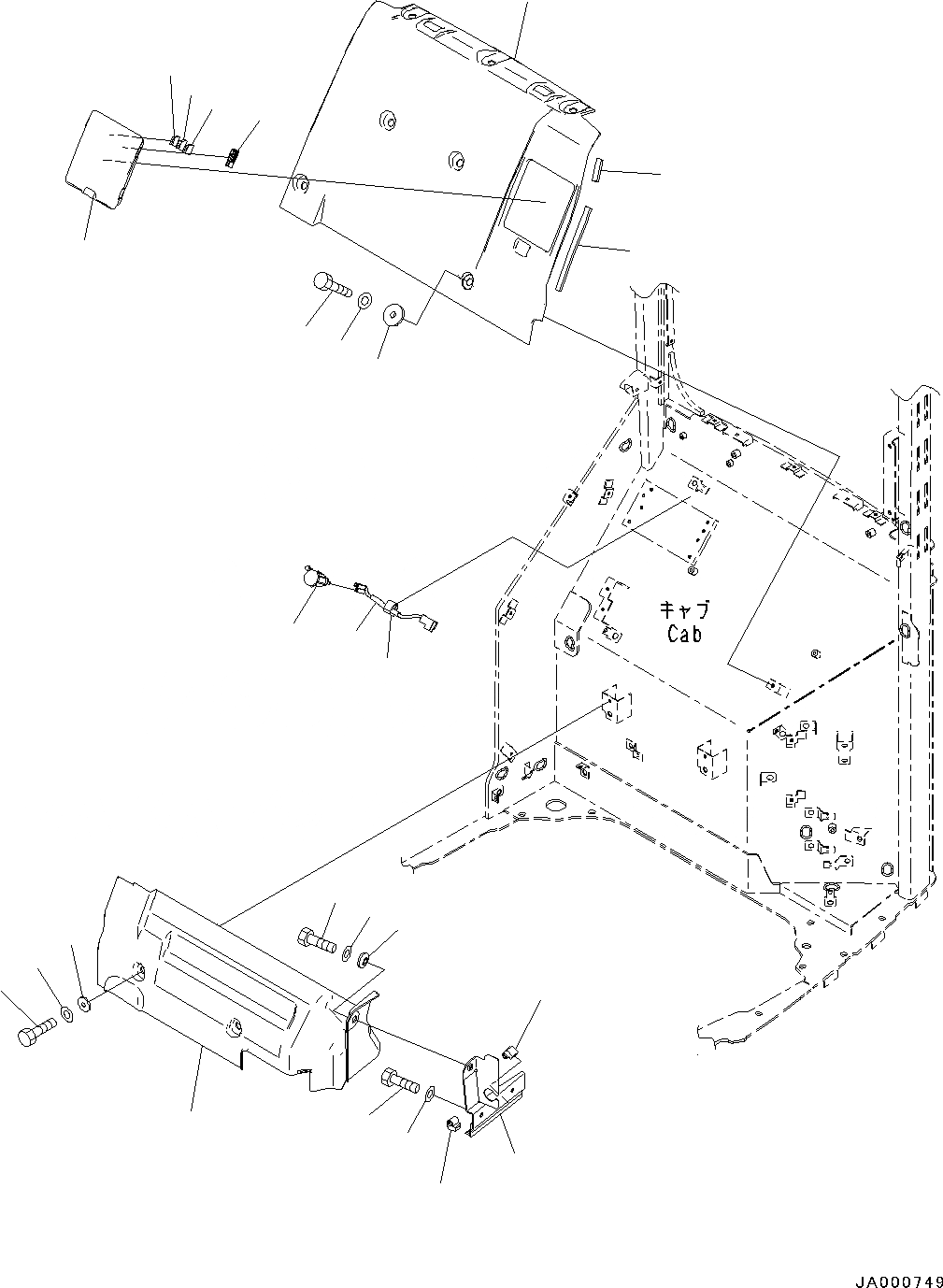 キャブ
Cab

JA000749