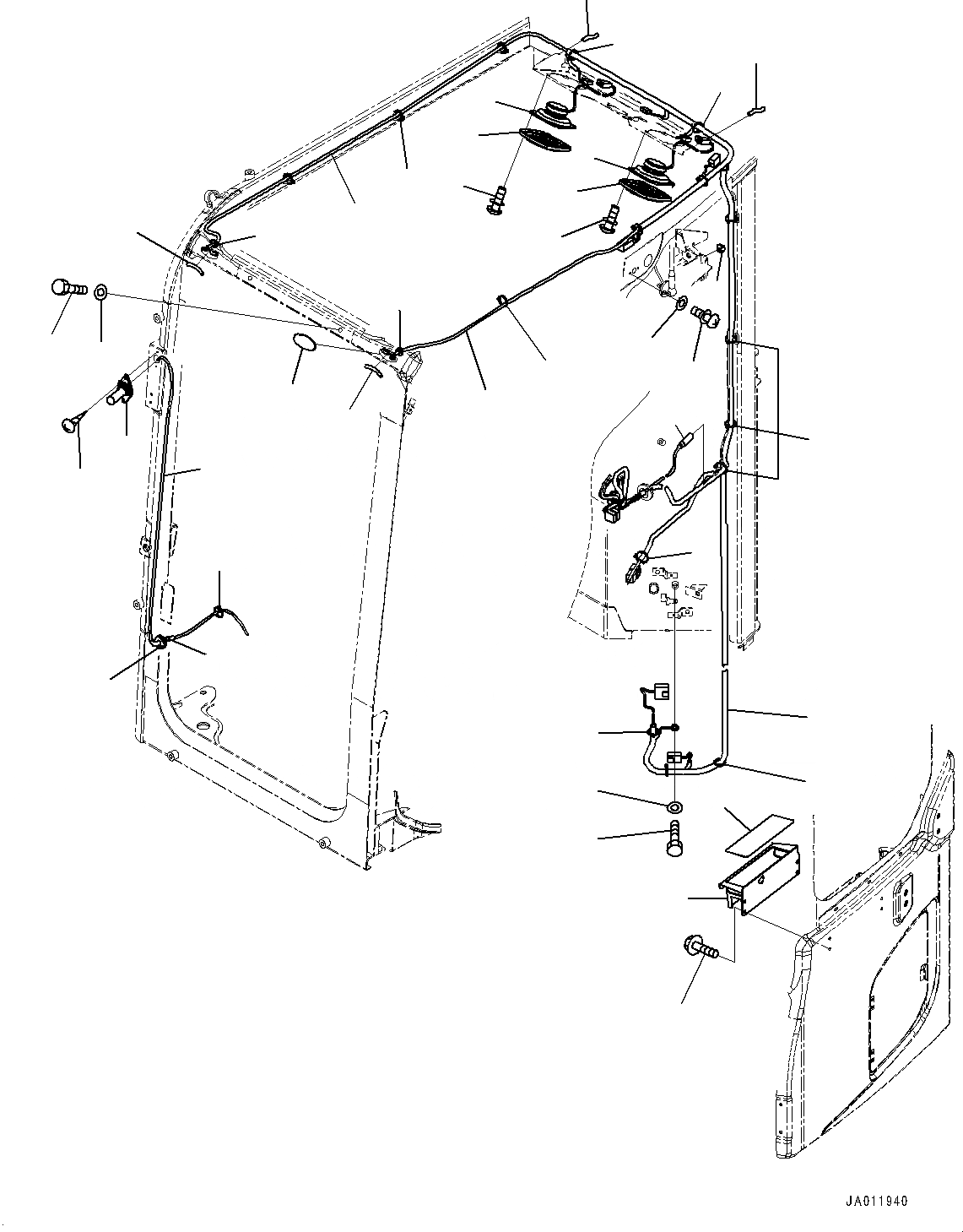 JA011940