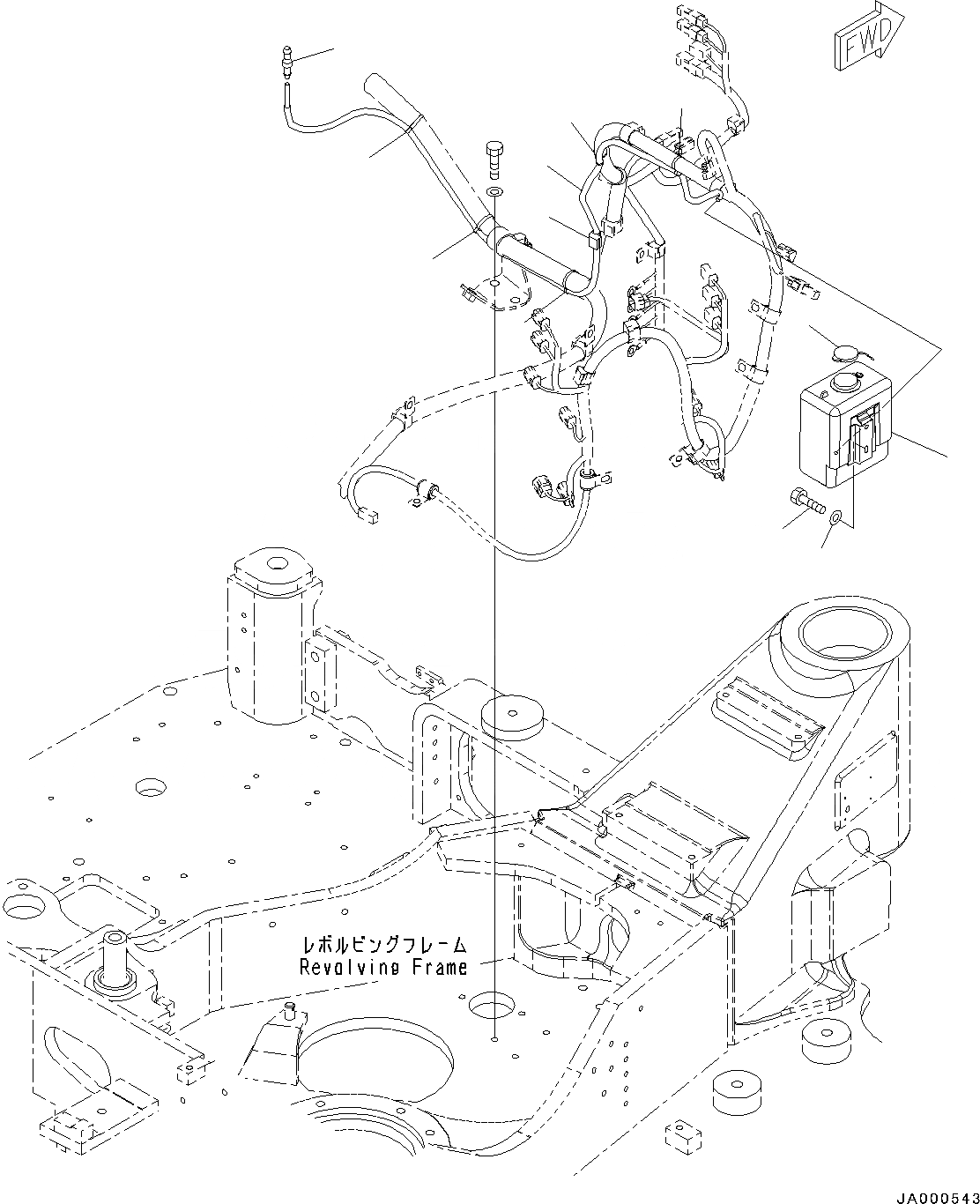 FWD

レボルビングフレーム
Revolving Frame

JA000543