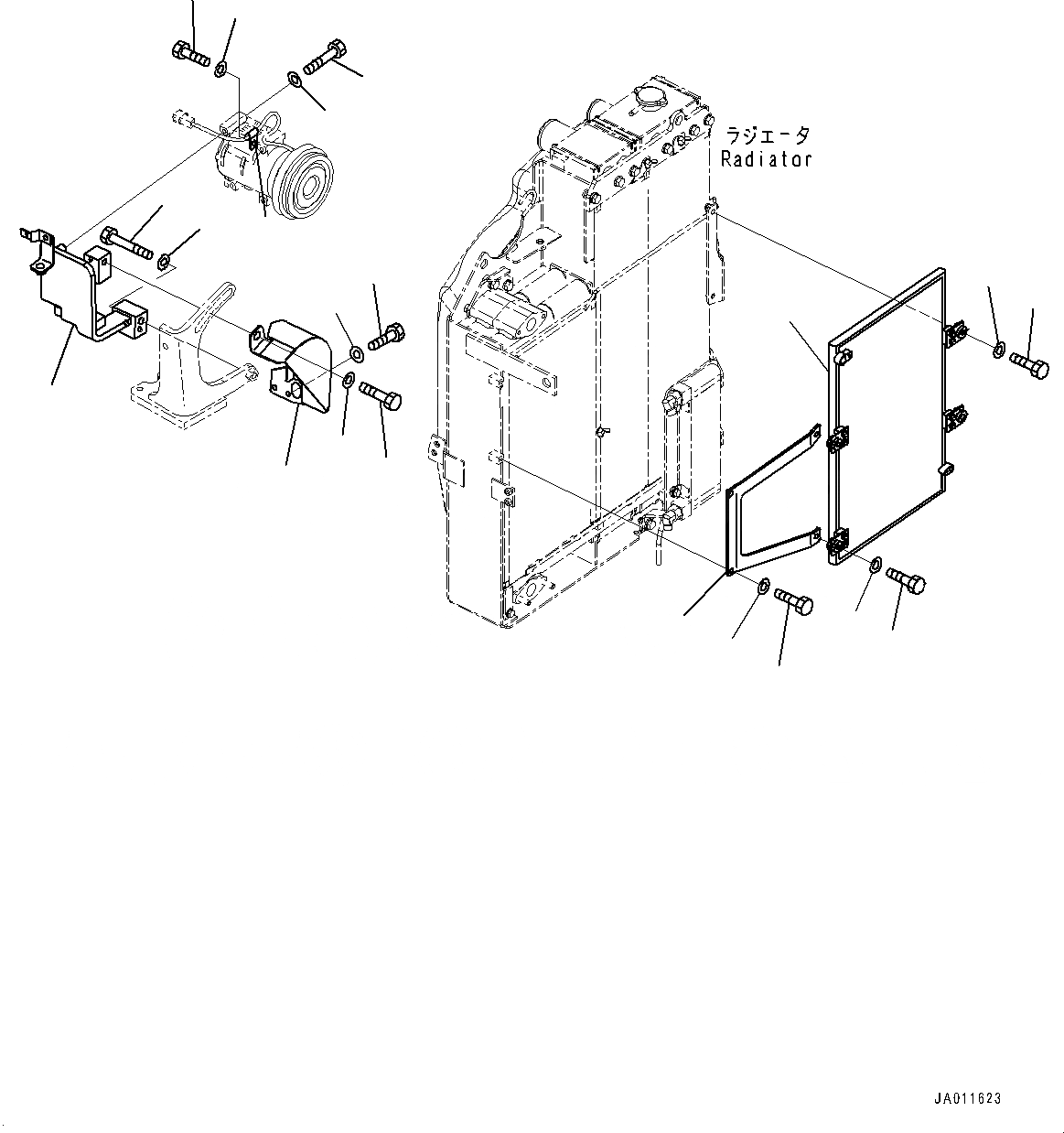 ラジエータ
Radiator

JA011623