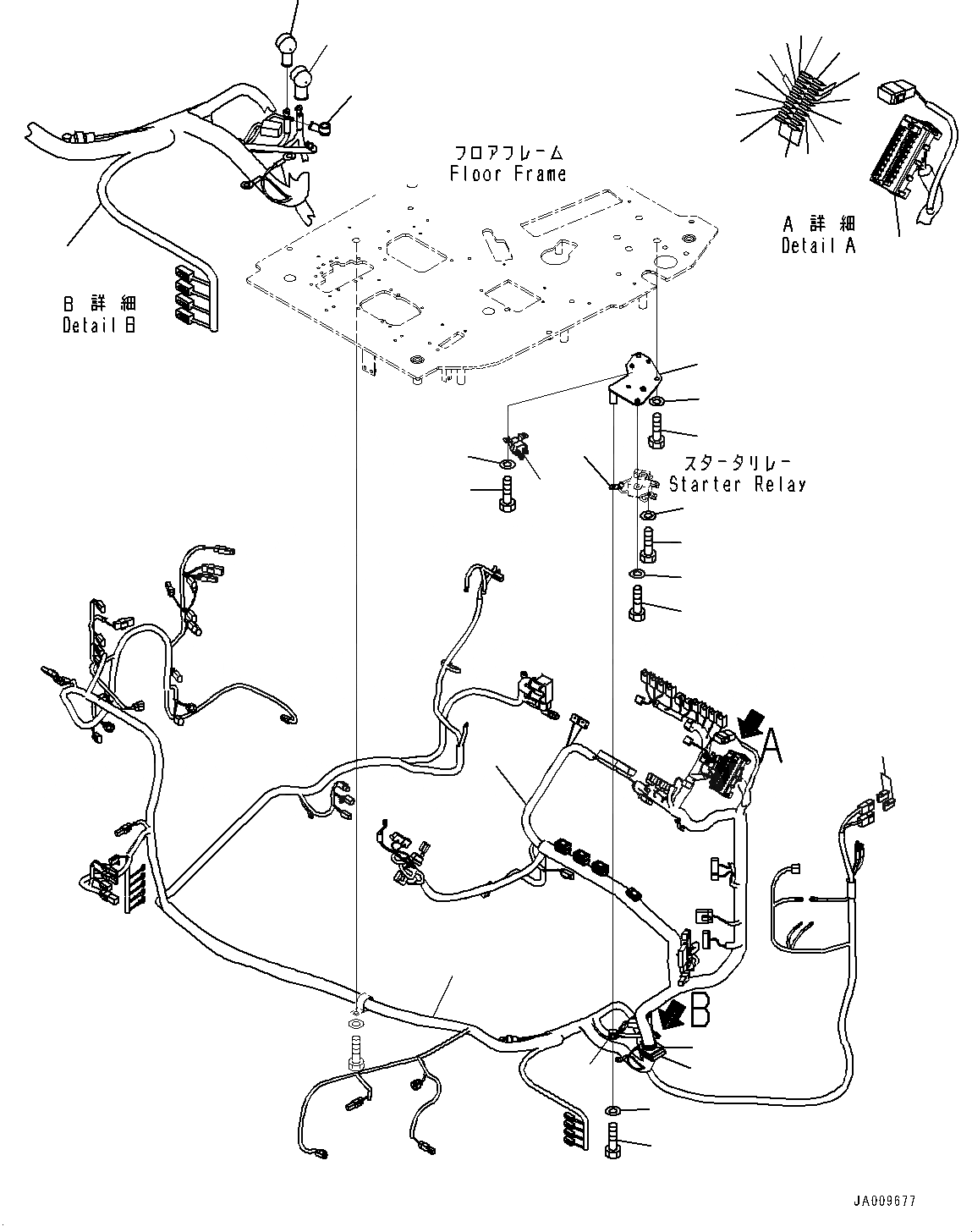 フロアフレーム
Floor Frame

A 詳細
Detail A

B 詳細
Detail B

スタータリレー
Starter Relay

A

B

JA009677