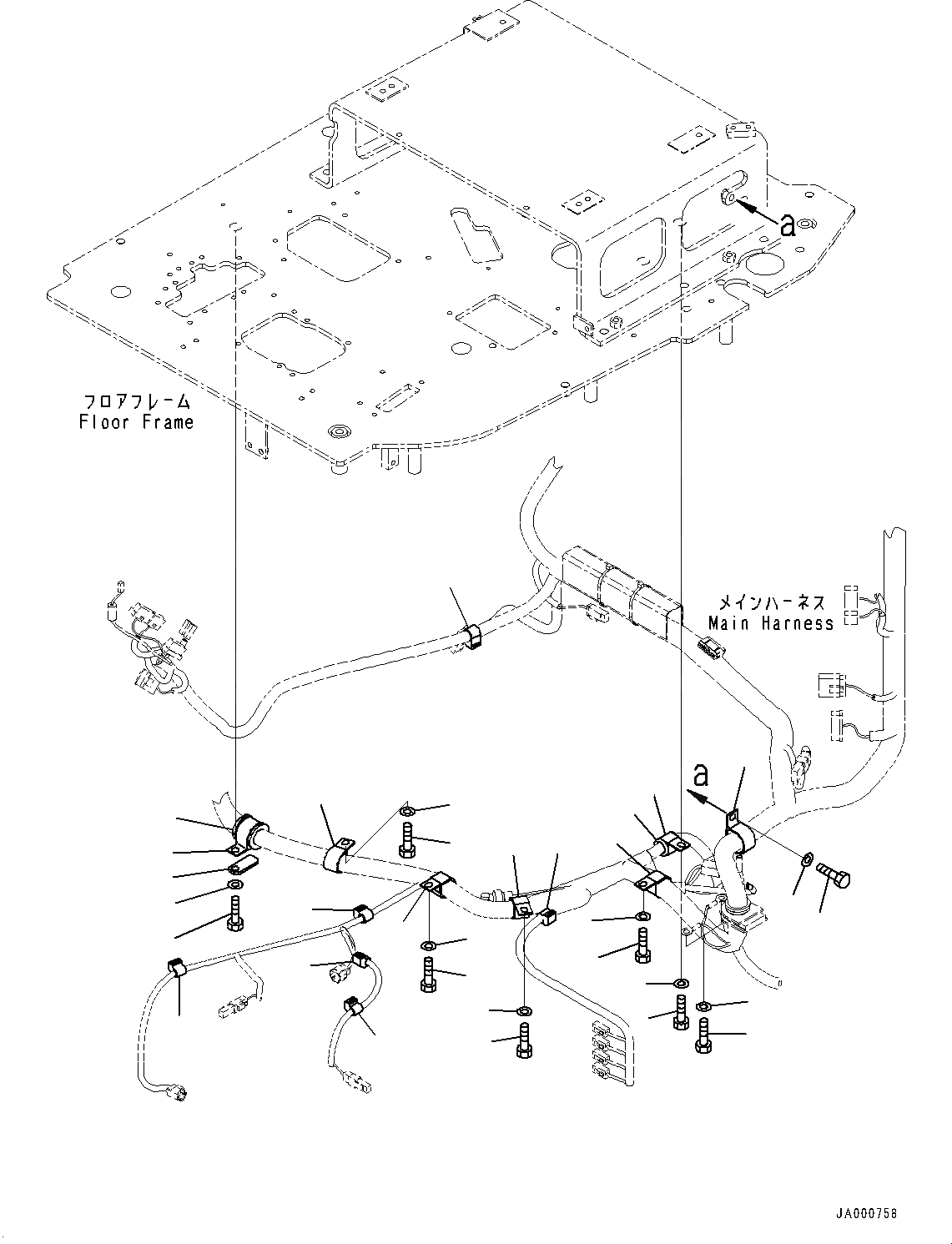 a

フロアフレーム
Floor Frame

メインハーネス
Main Harness

a

JA000758