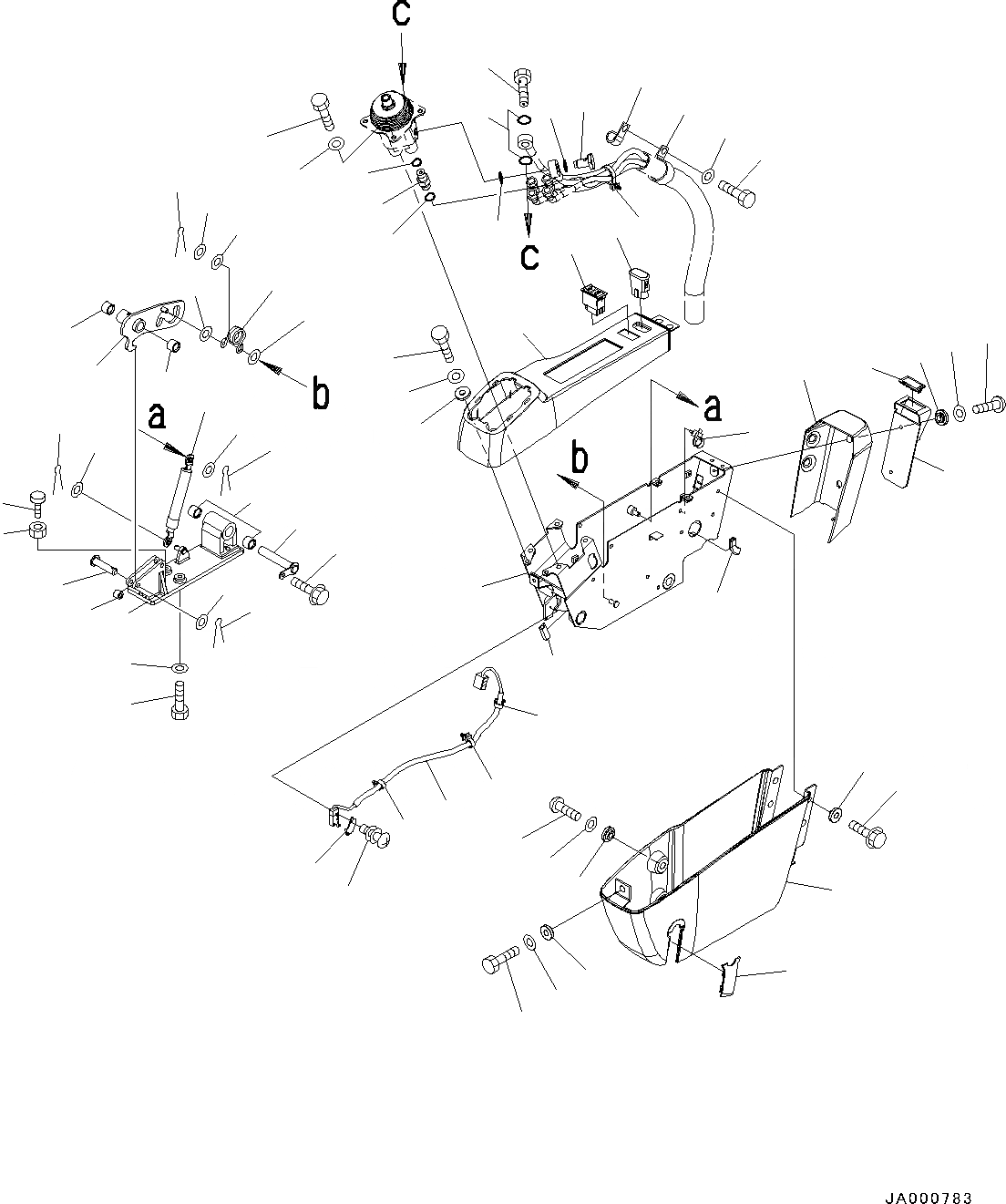 c
c
b
a
a
b
JA000783