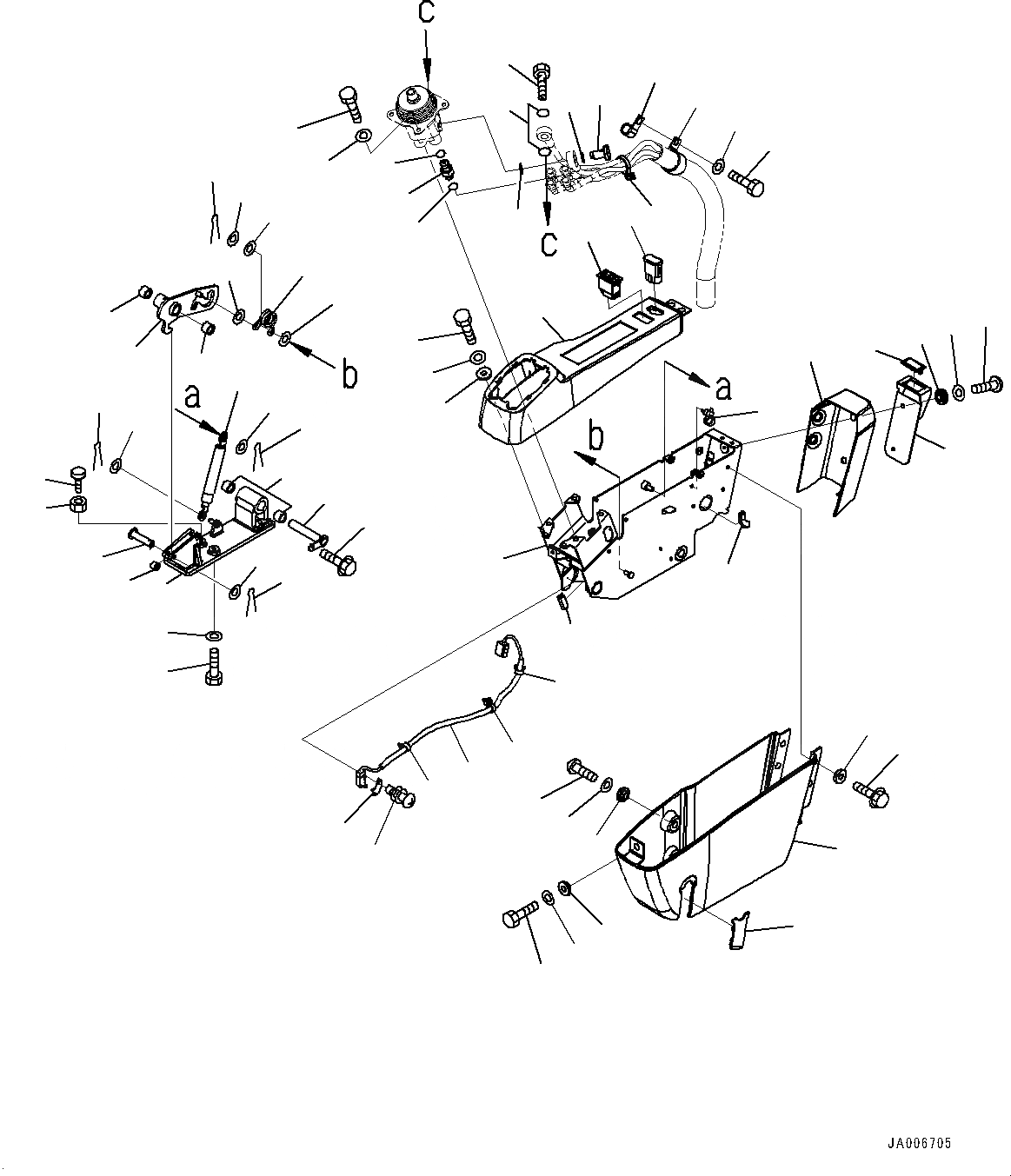 c
c
b
a
a
b
JA006705