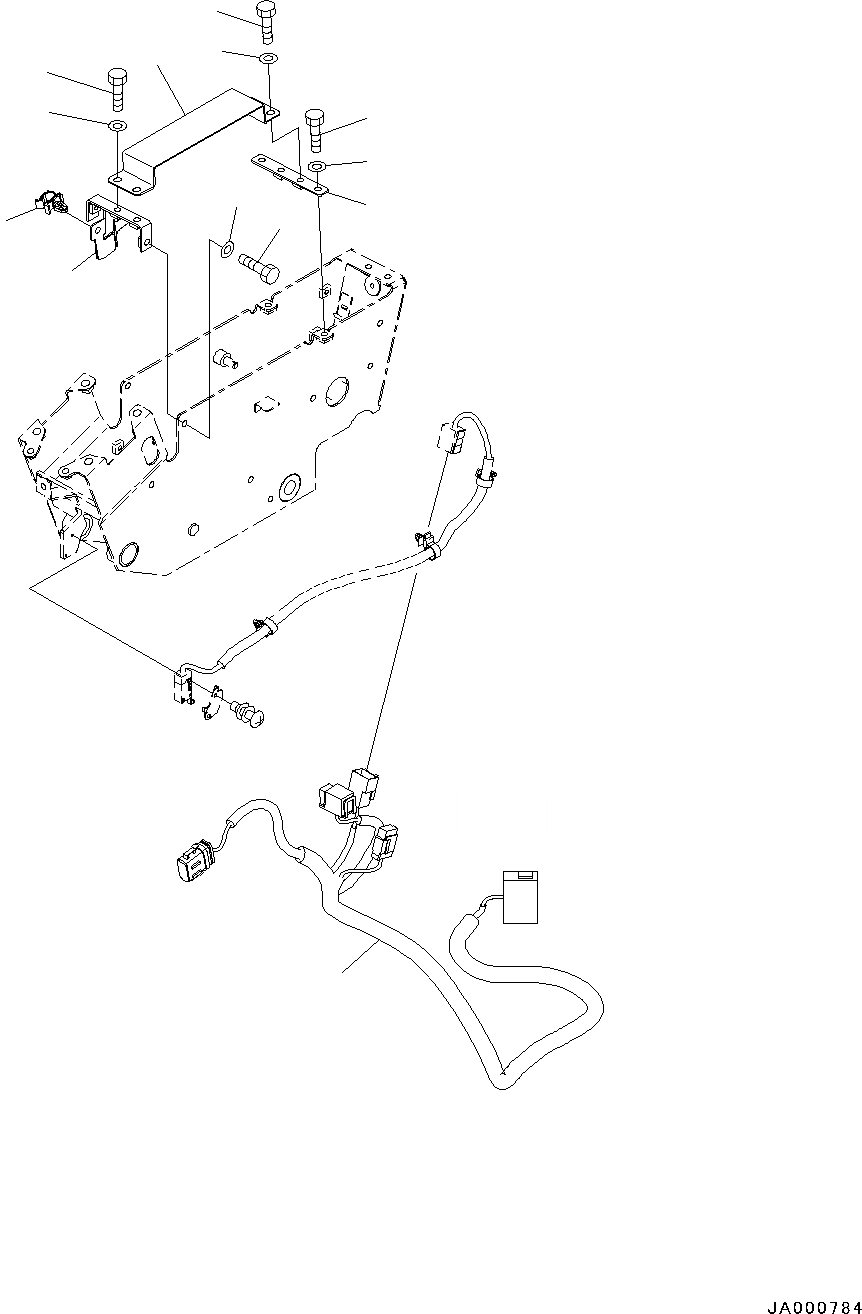 JA000784