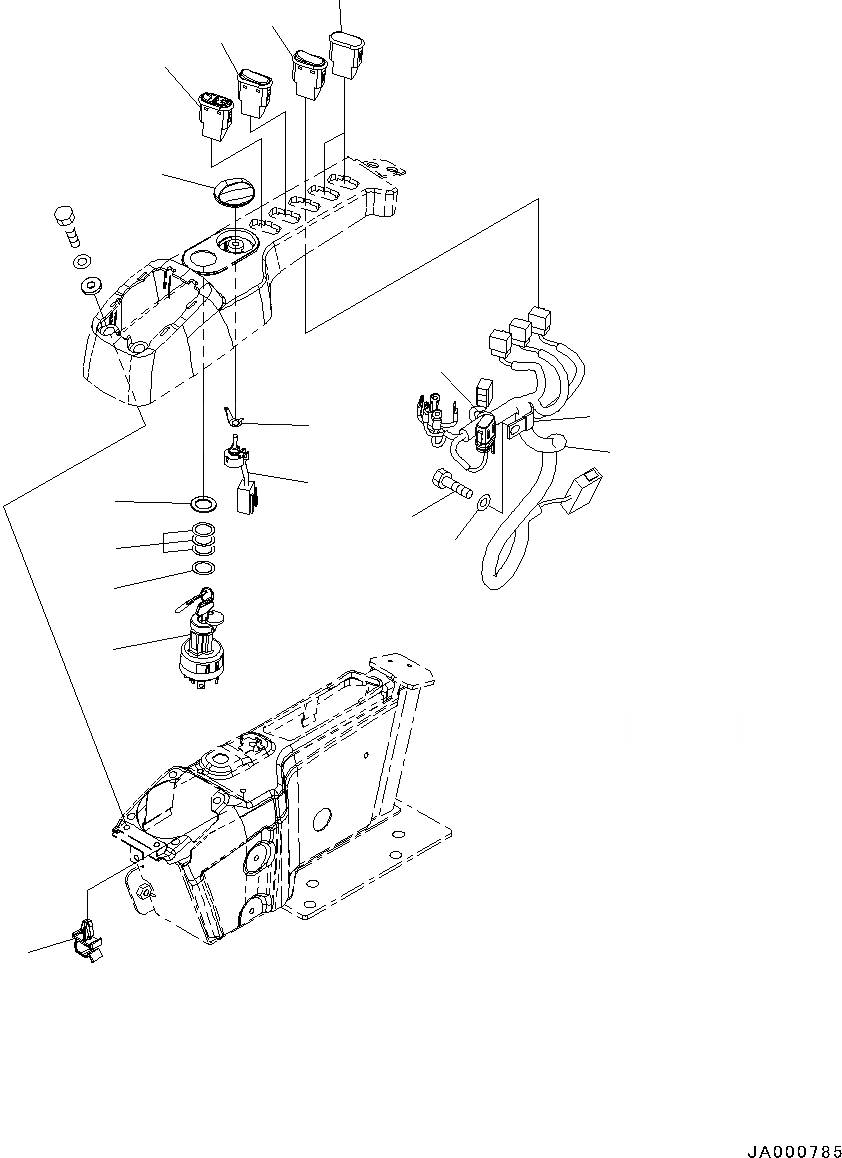 JA000785