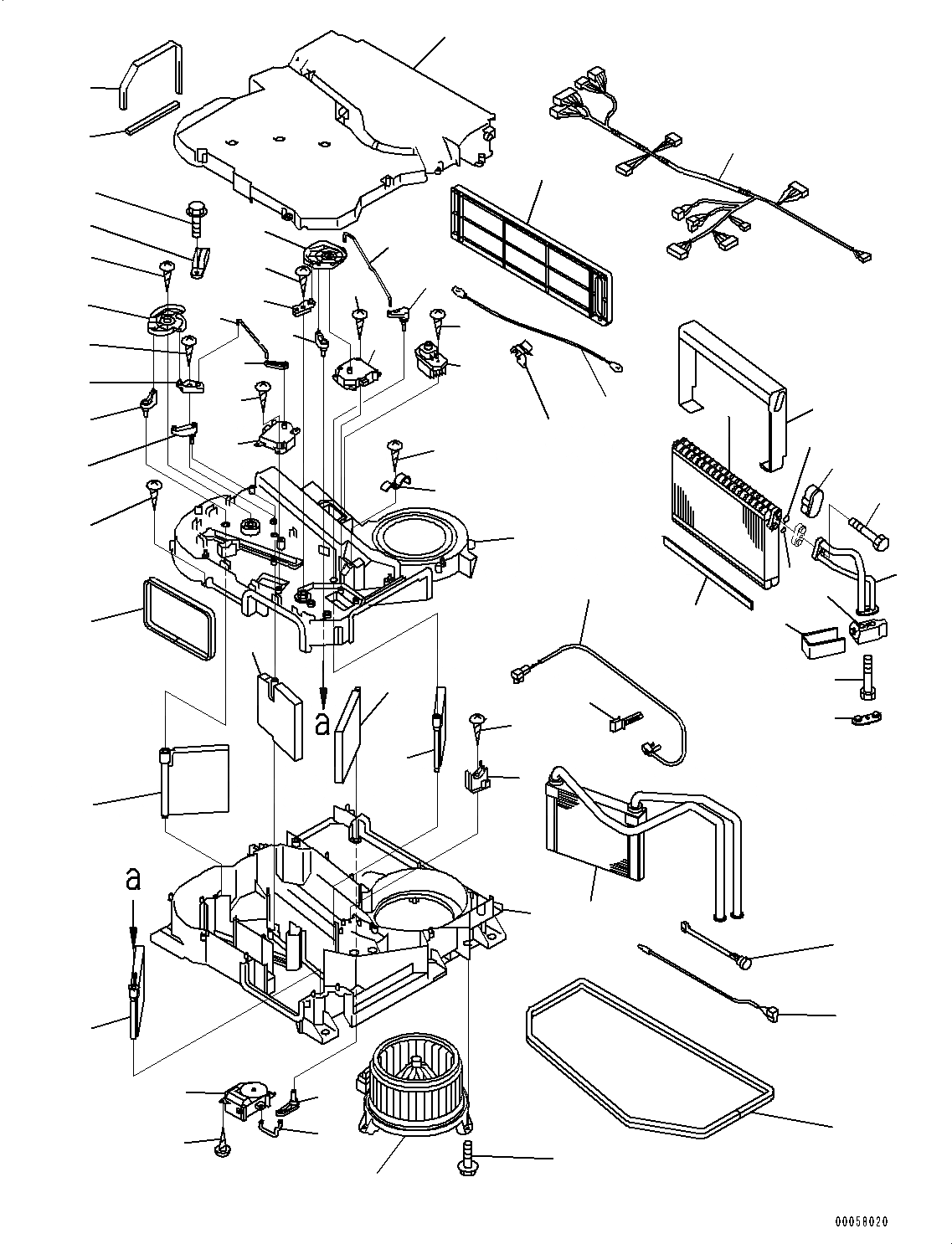 a

a

00058020