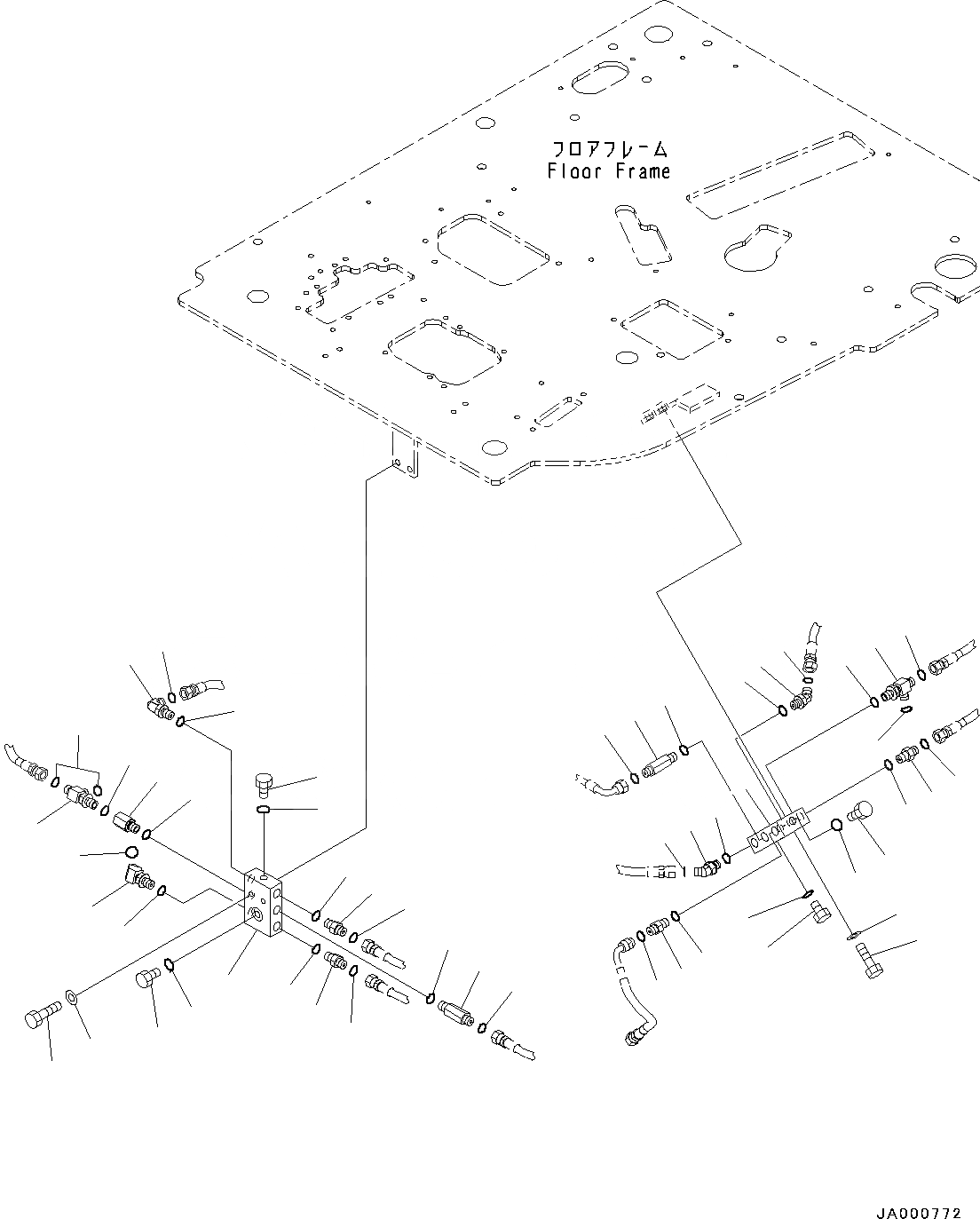 フロアフレーム
Floor Frame

JA000772