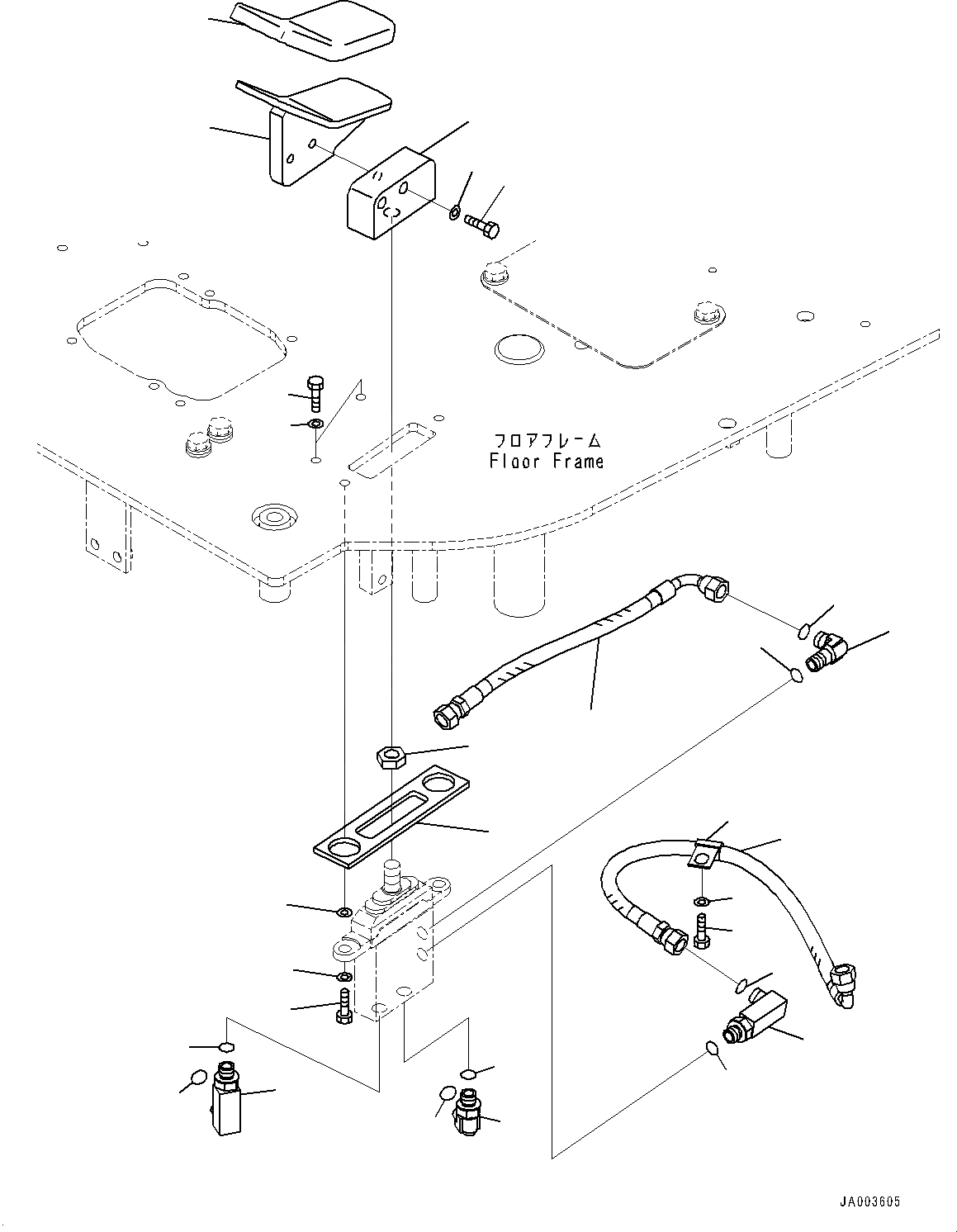 フロアフレーム
Floor Frame

JA003605