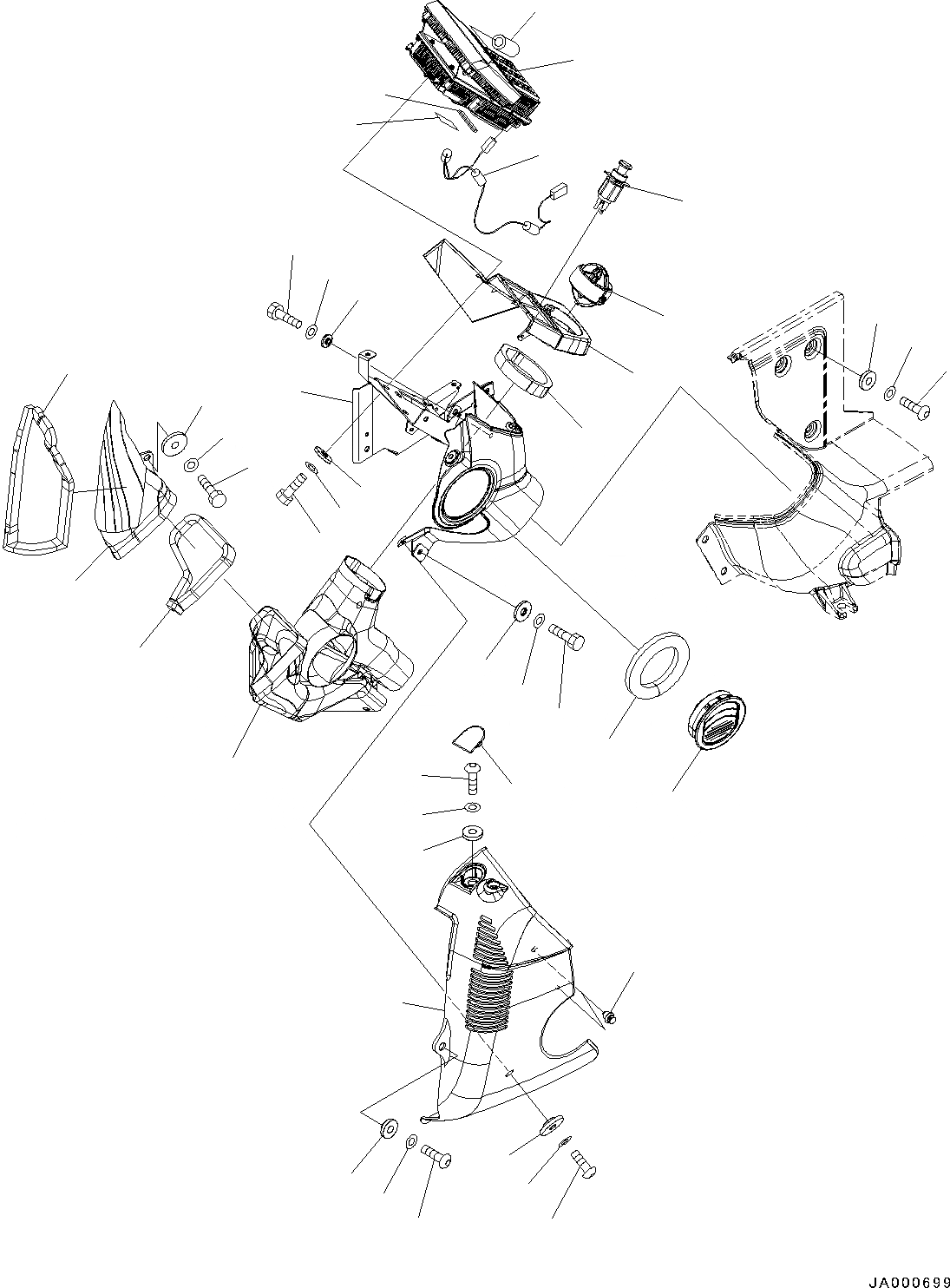 JA000699