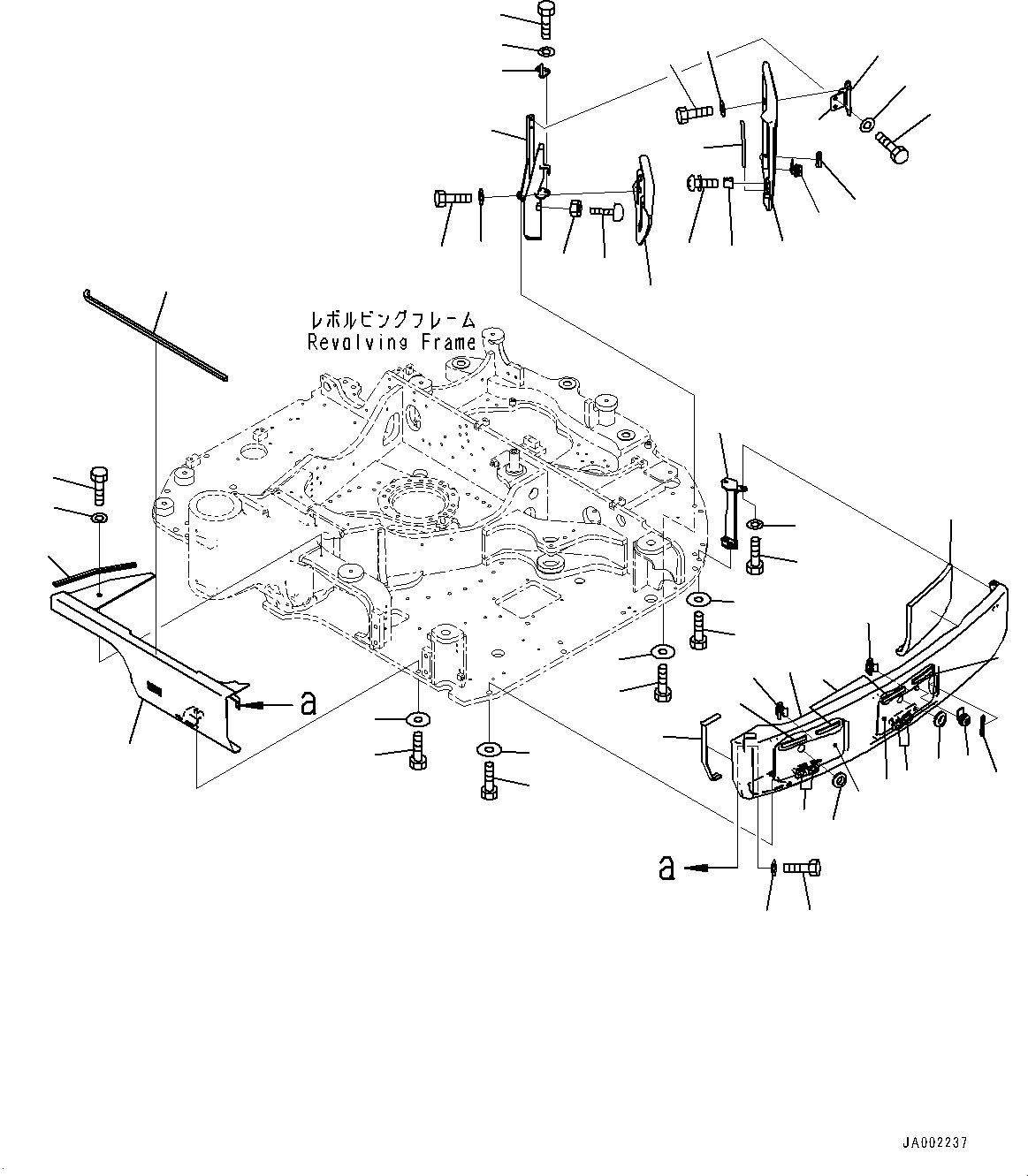 レボルビングフレーム
Revolving Frame

a

a

JA002237