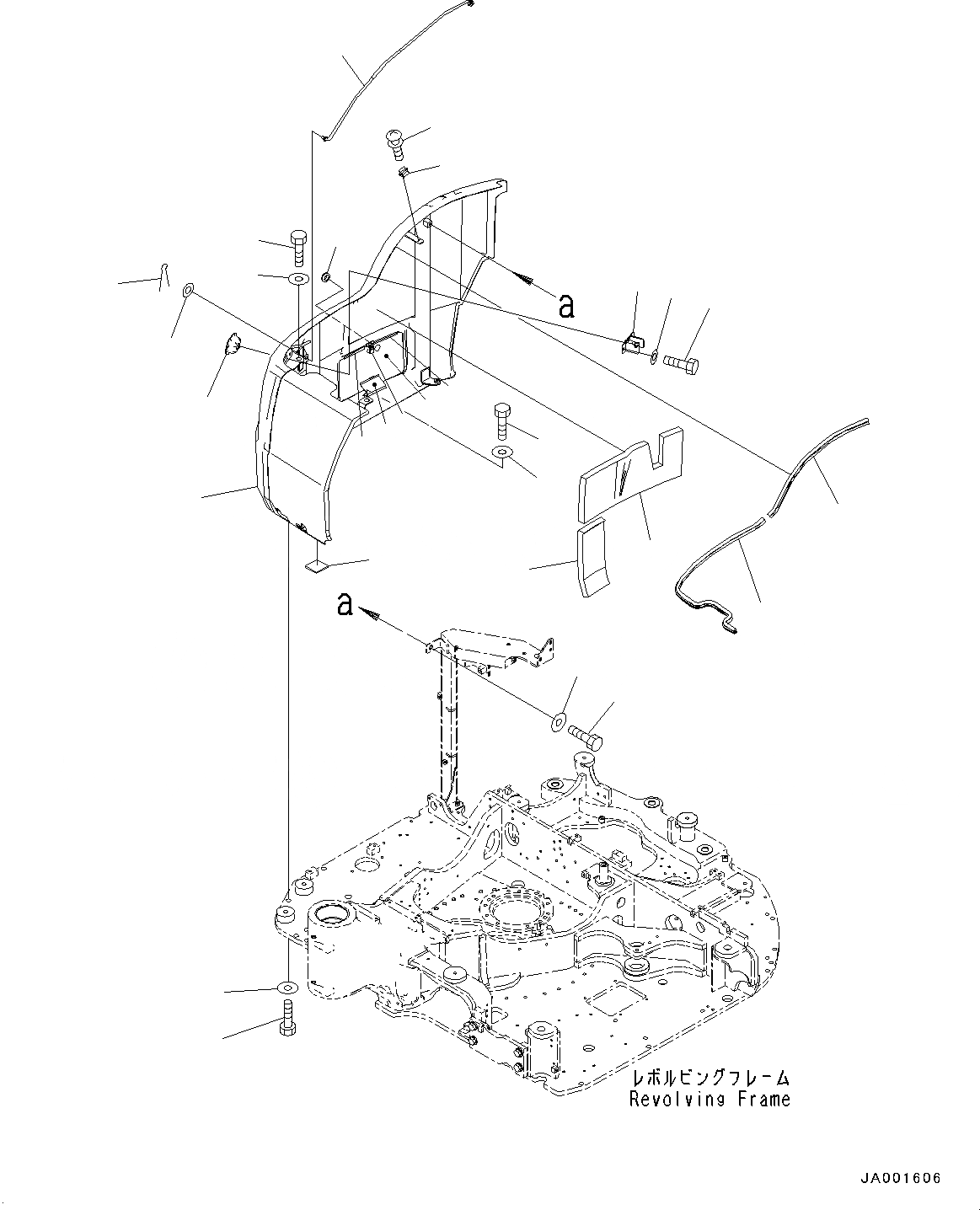 a

a

レボルビングフレーム
Revolving Frame

JA001606