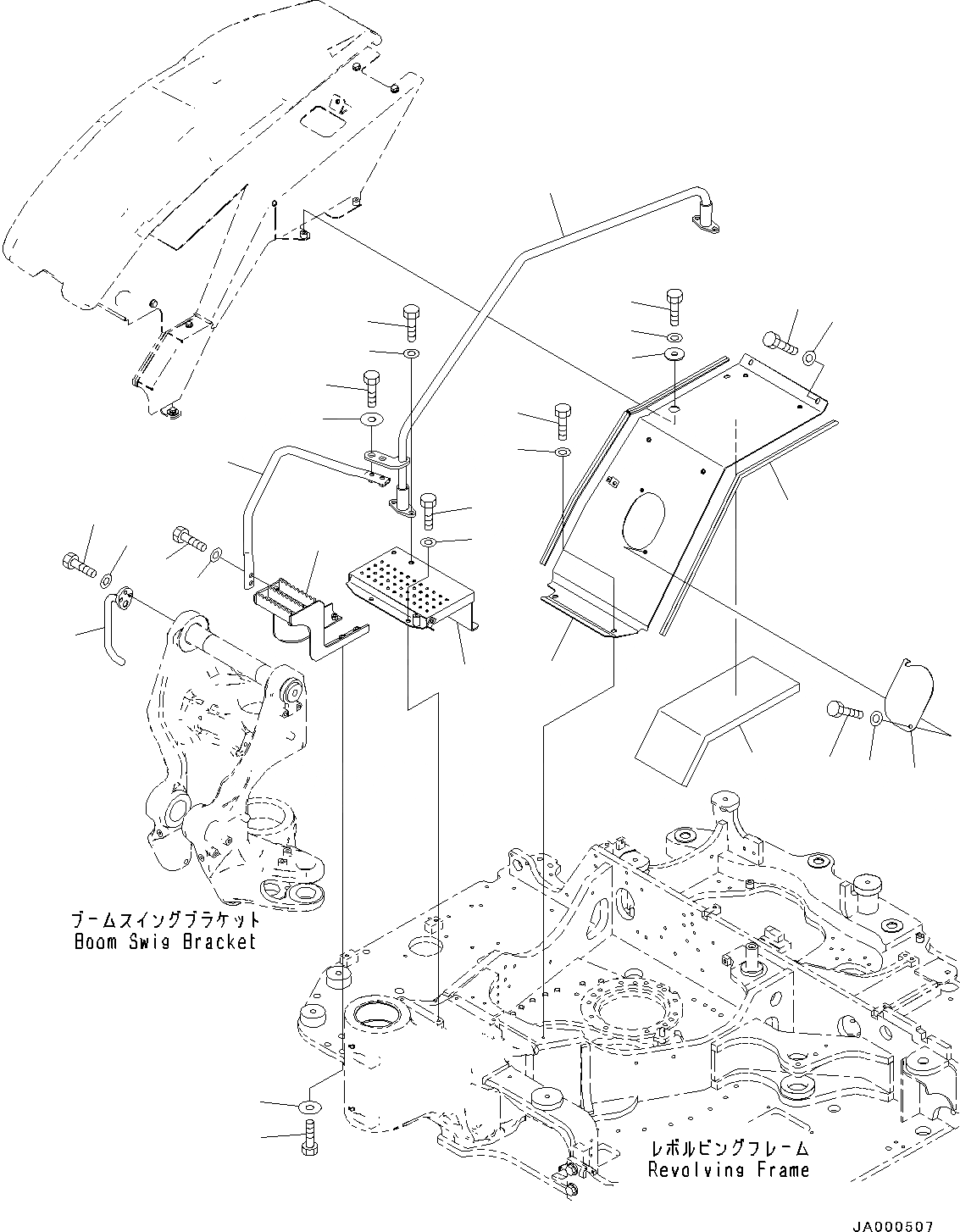 ブームスイングブラケット
Boom Swig Bracket

レボルビングフレーム
Revolving Frame

JA000507