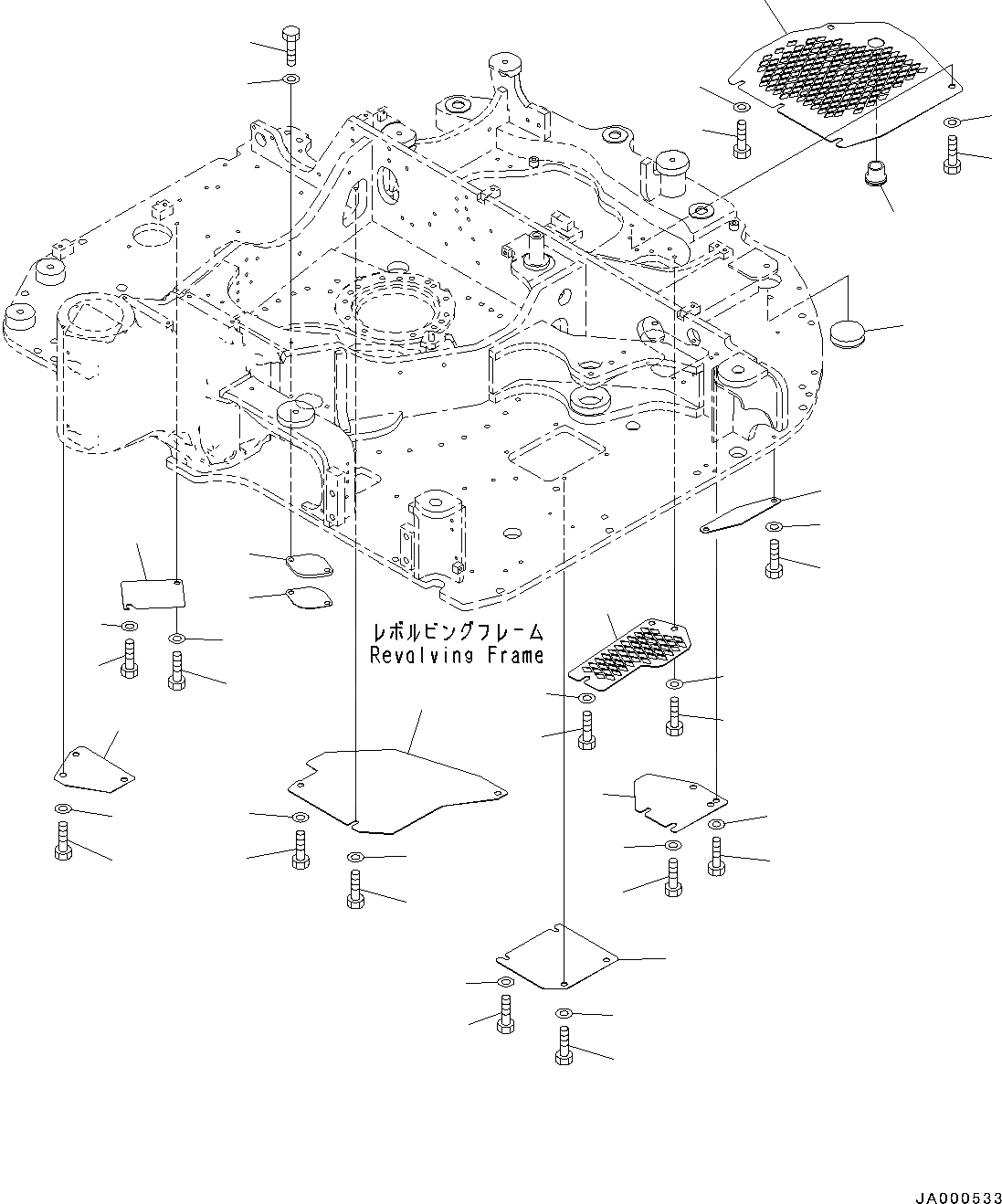 レボルビングフレーム
Revolving Frame

JA000533