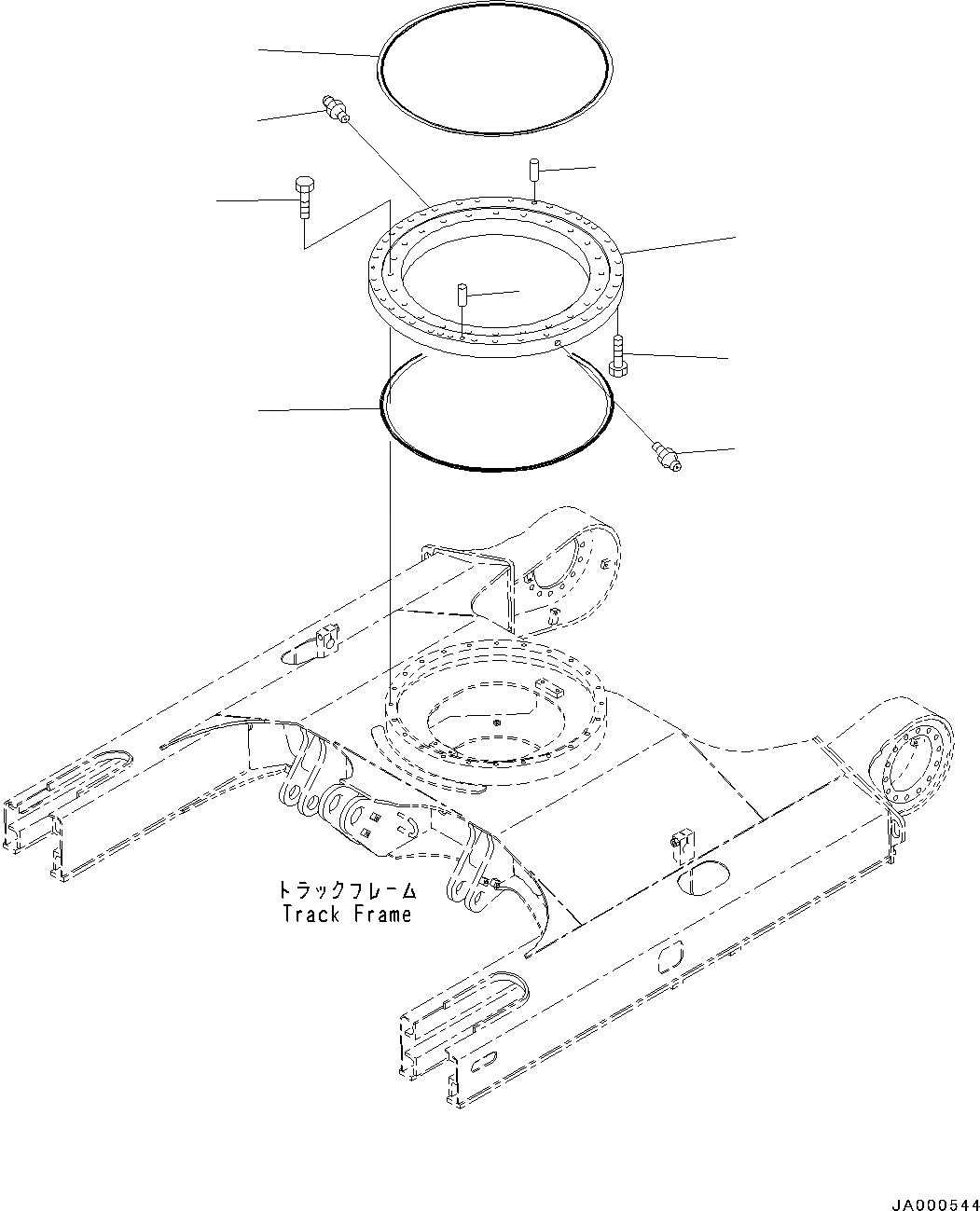 トラックフレーム
Track Frame

JA000544