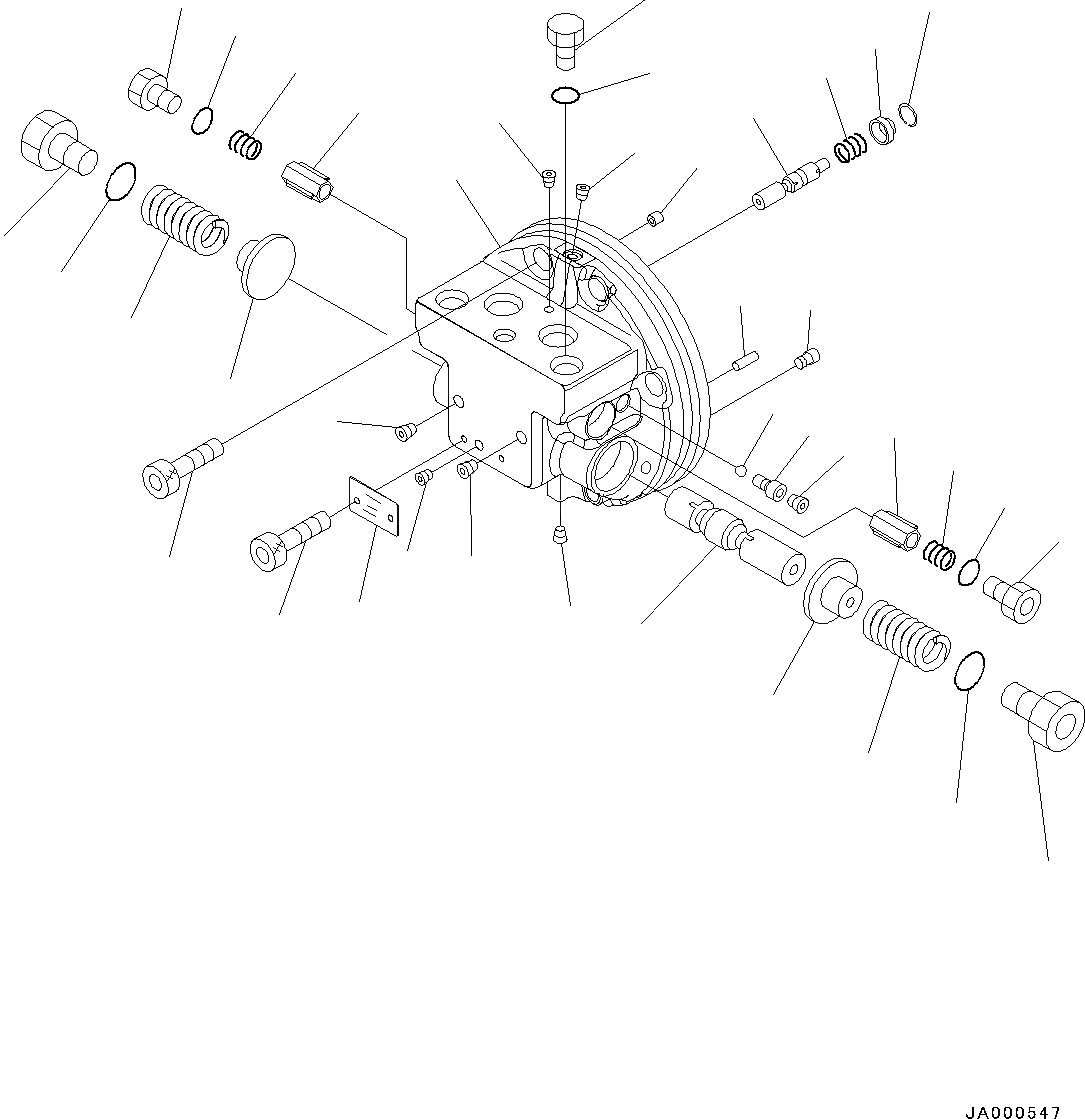 JA000547