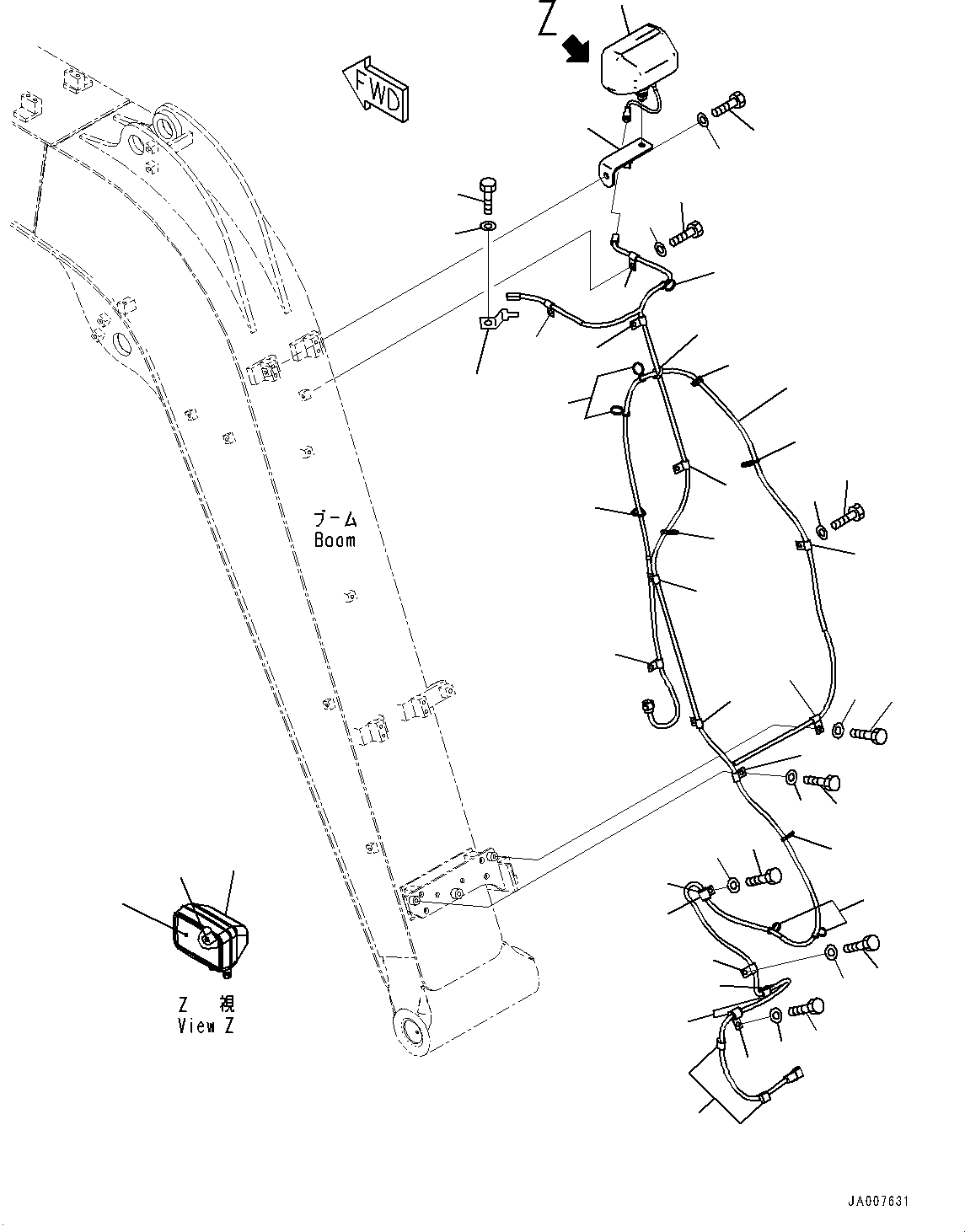 Z

FWD

ブーム
Boom

Z 視
View Z

JA007631