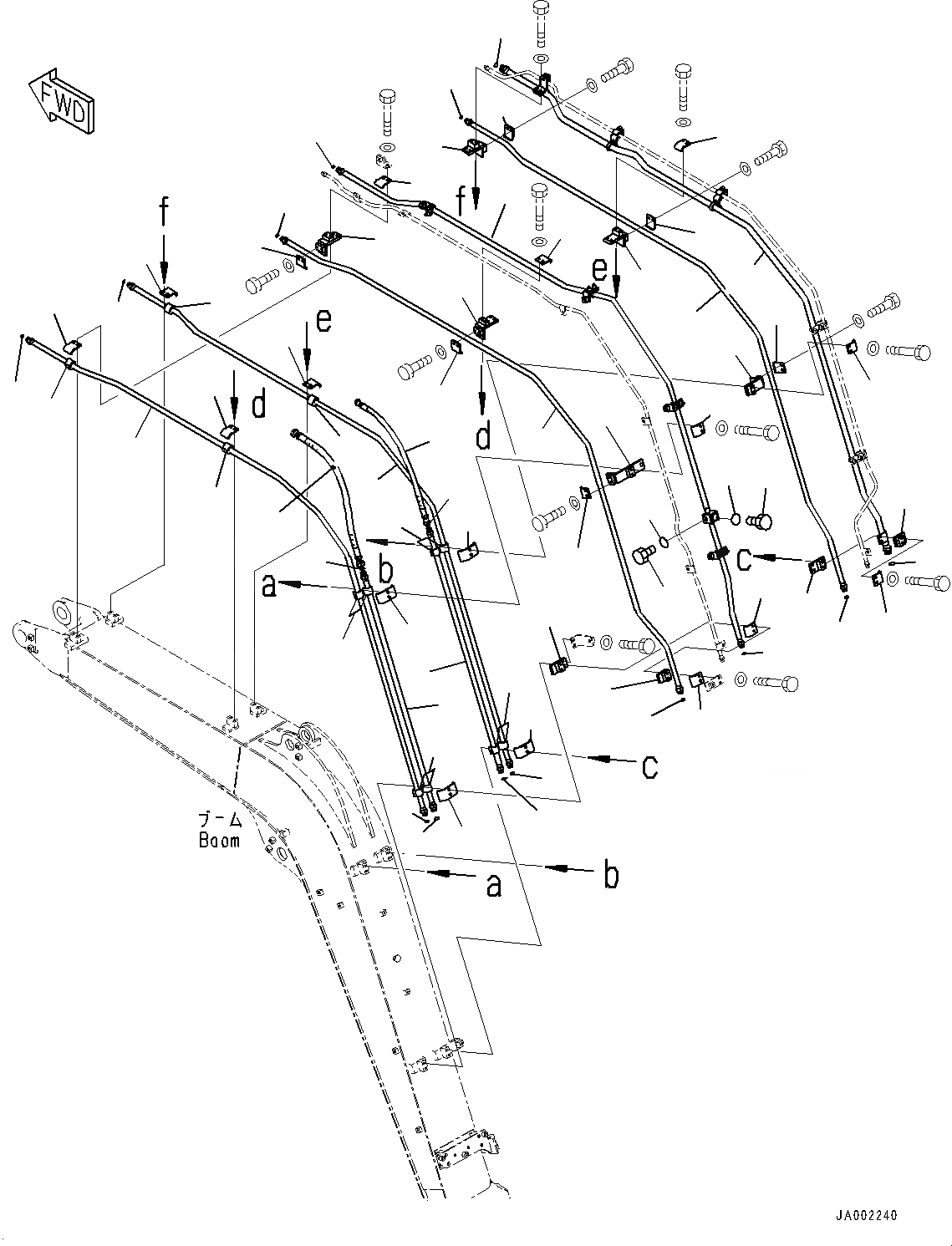 FWD

f

f

e

e

d

d

b

a

c

c

ブーム
Boom

a

b

JA002240