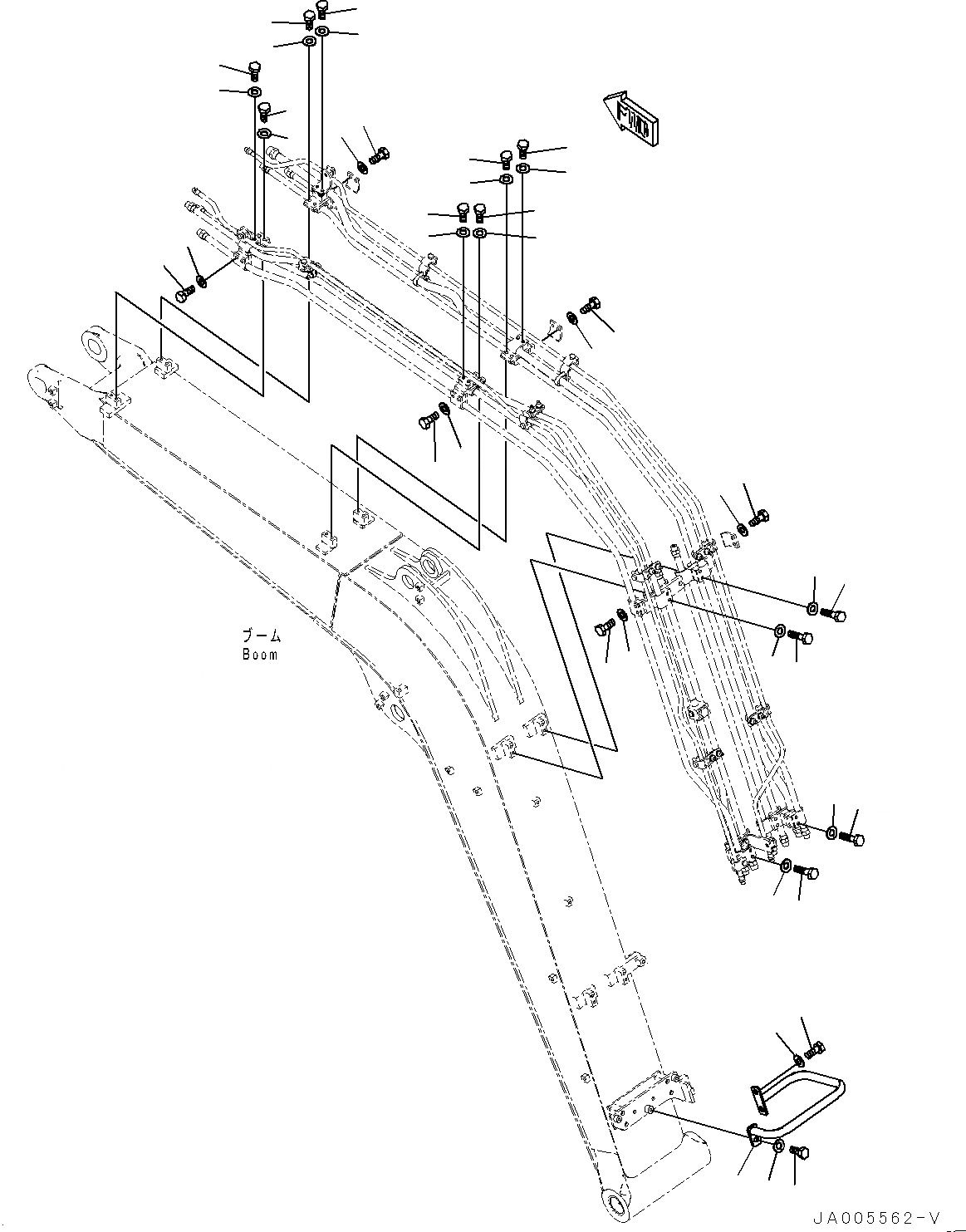 FWD

ブーム
Boom

JA005562-V