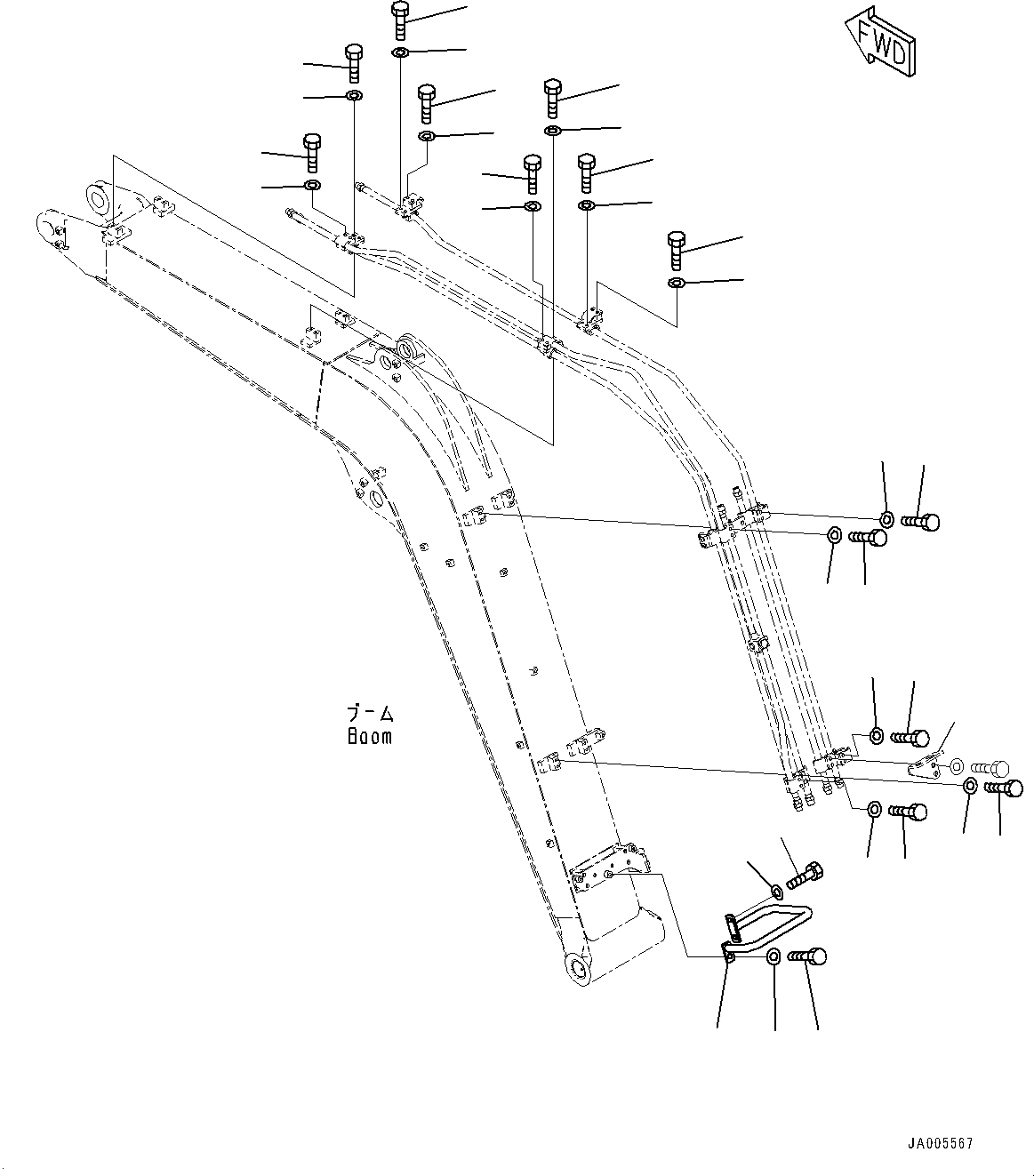 FWD

ブーム
Boom

JA005567