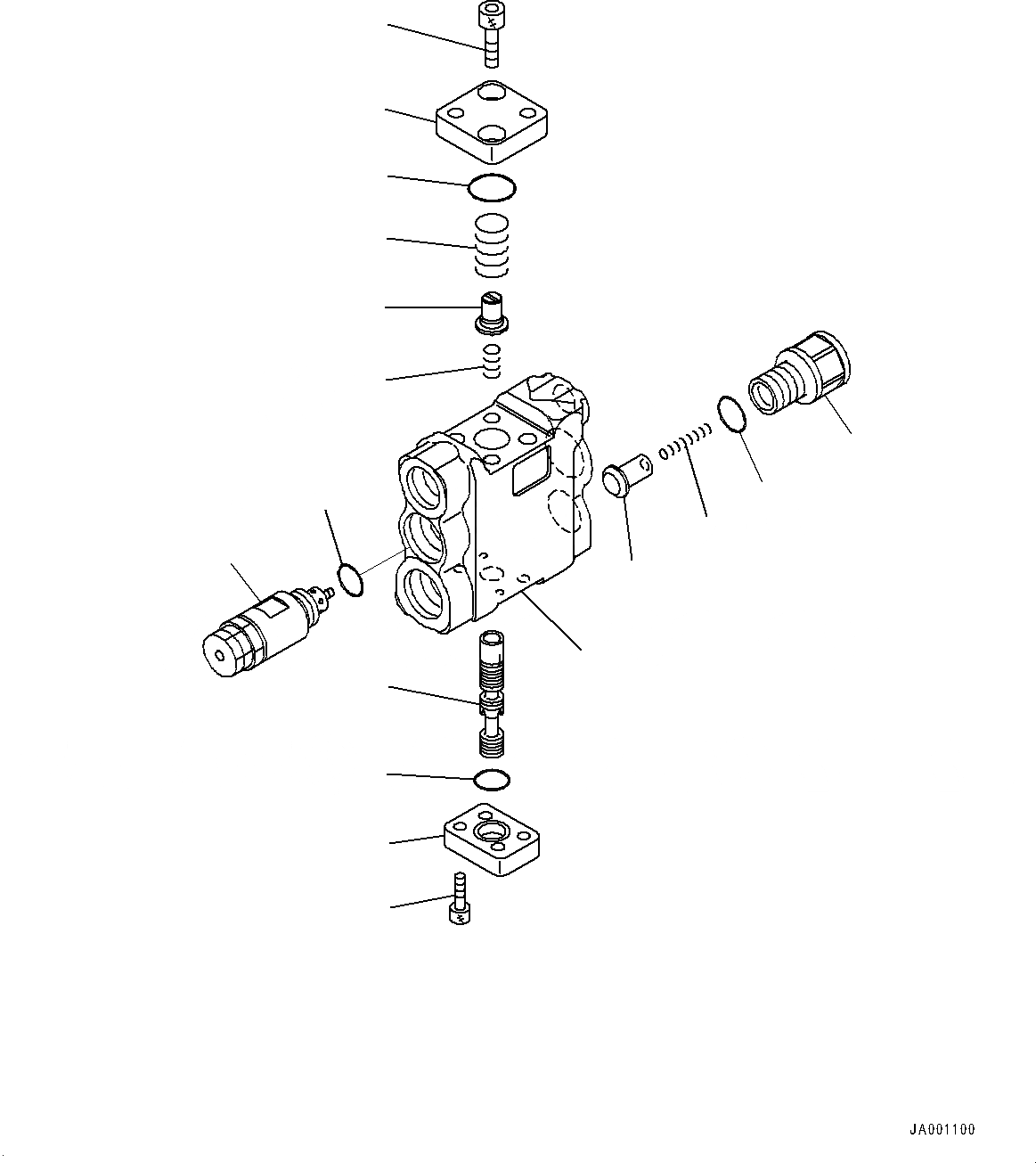 JA001100