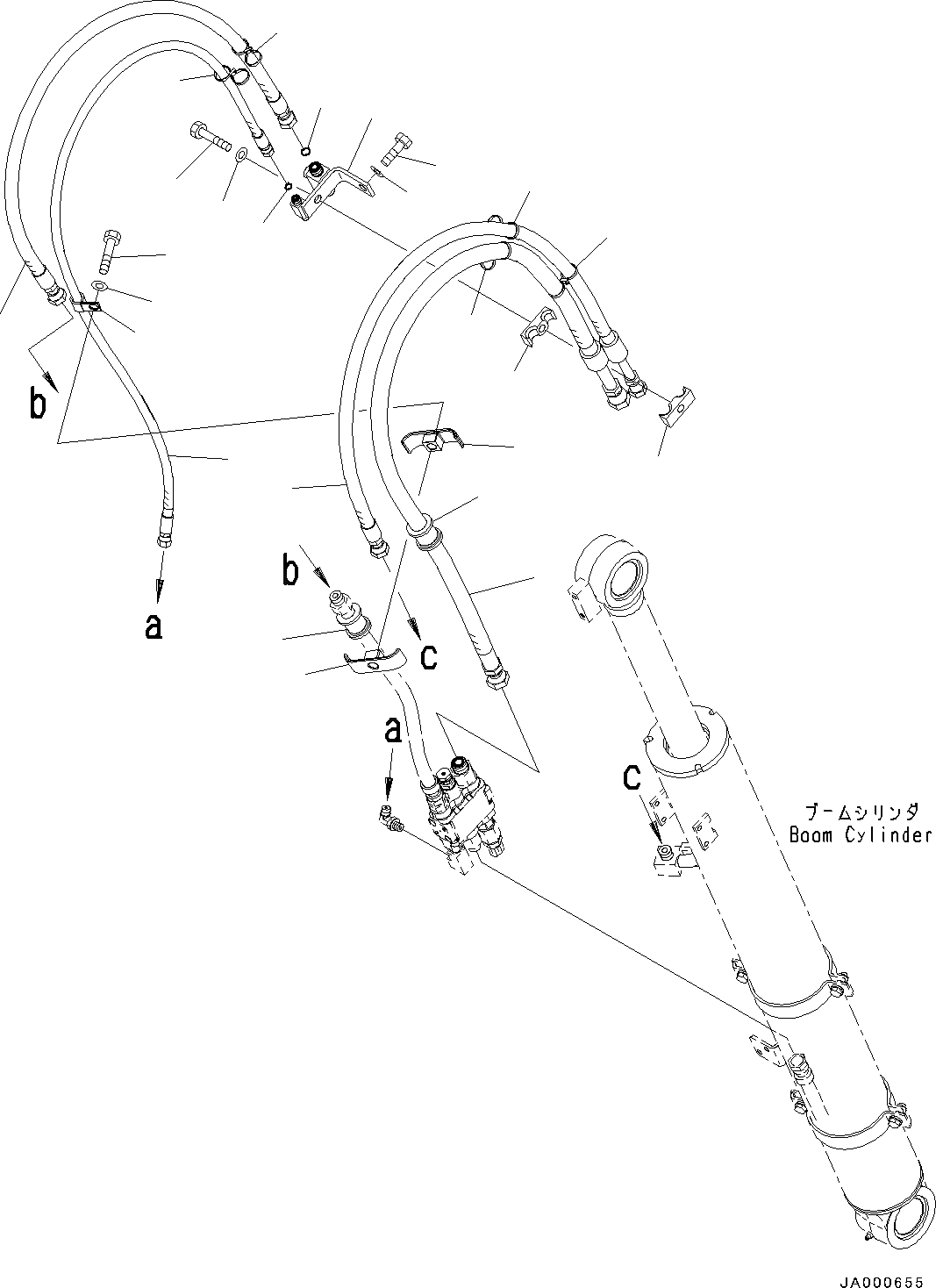 b

a

b

c

a

c

ブームシリンダ
Boom Cylinder

JA000655