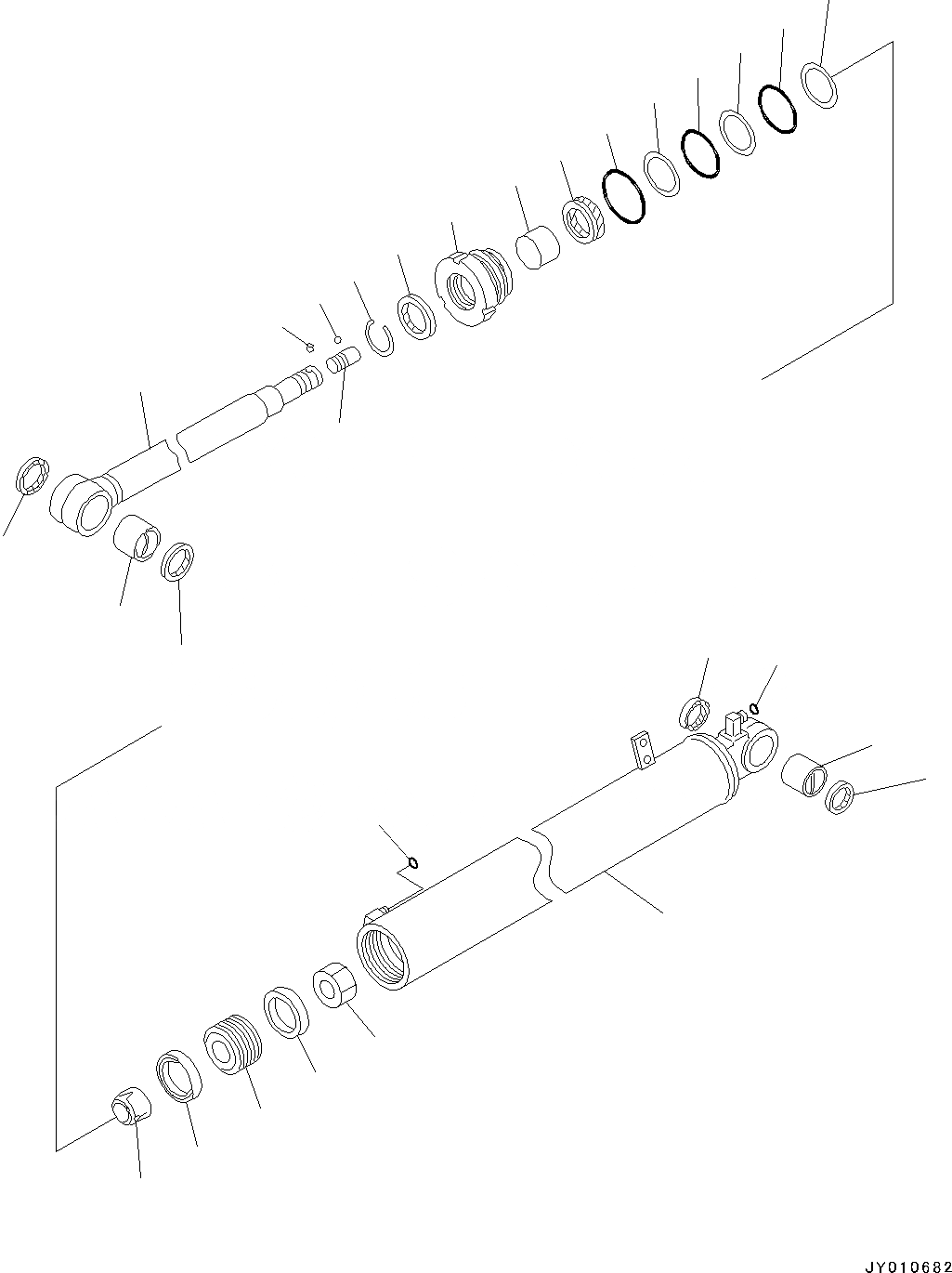 JY010682