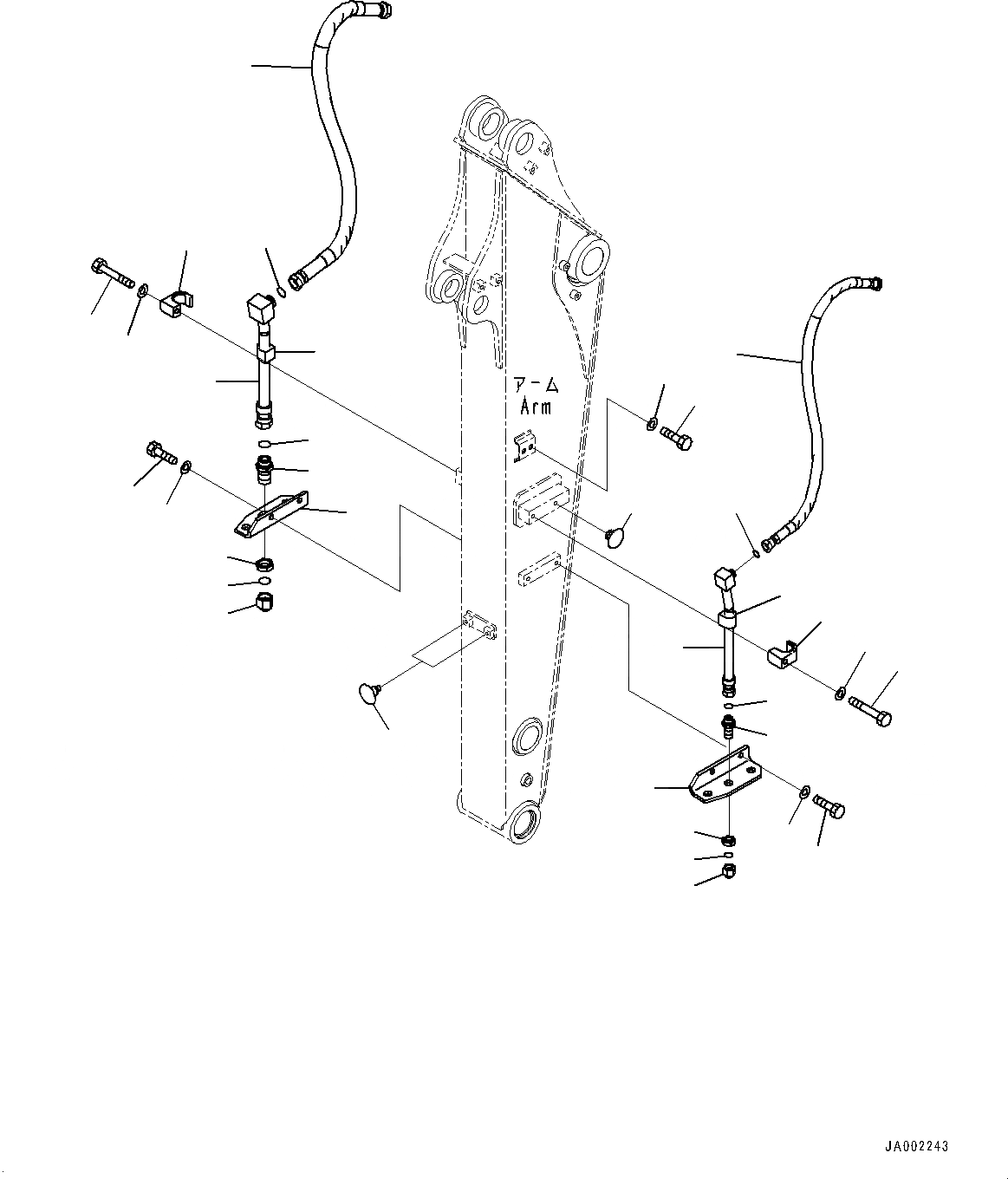 アーム
Arm

JA002243