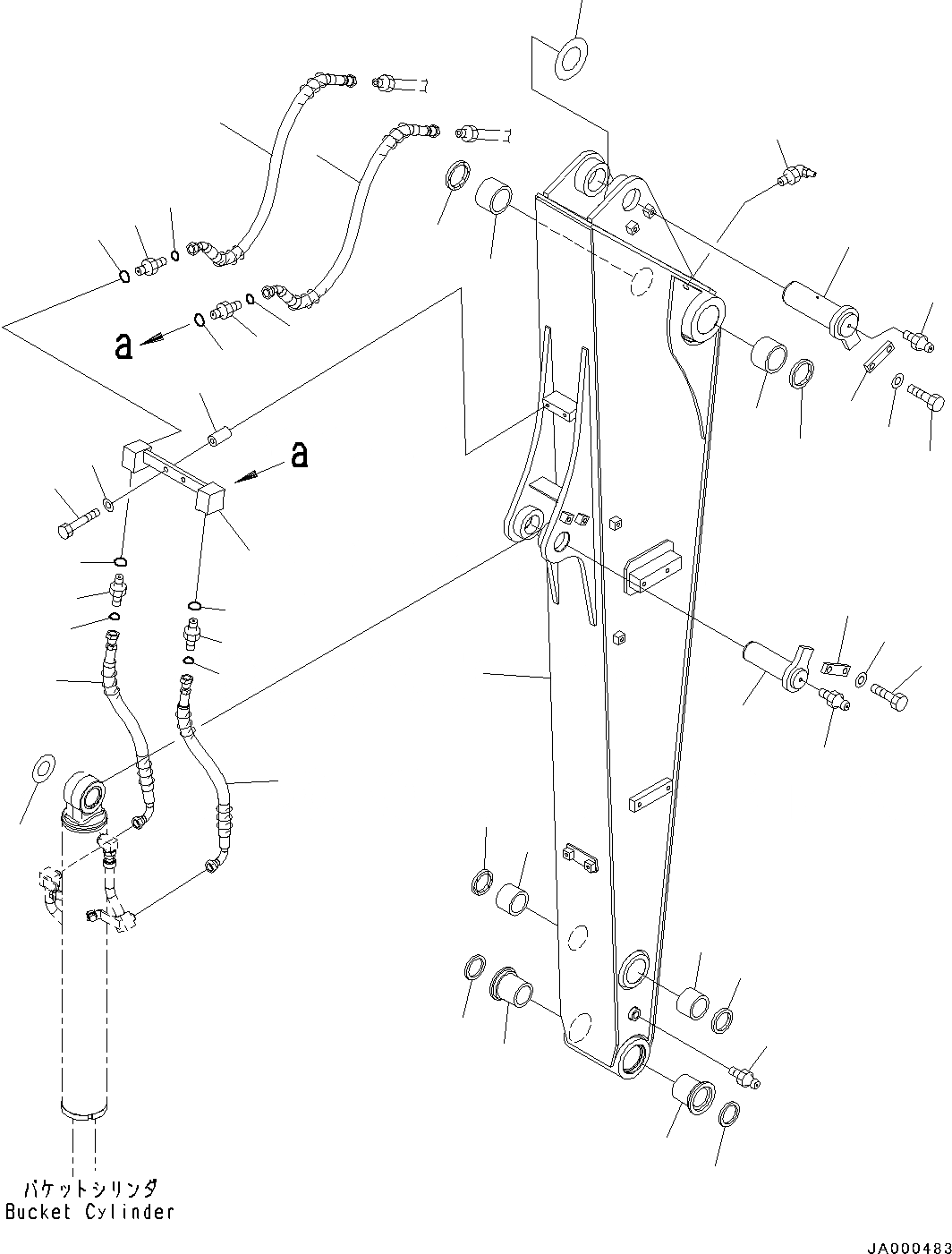 a

a

バケットシリンダ
Bucket Cylinder

JA000483