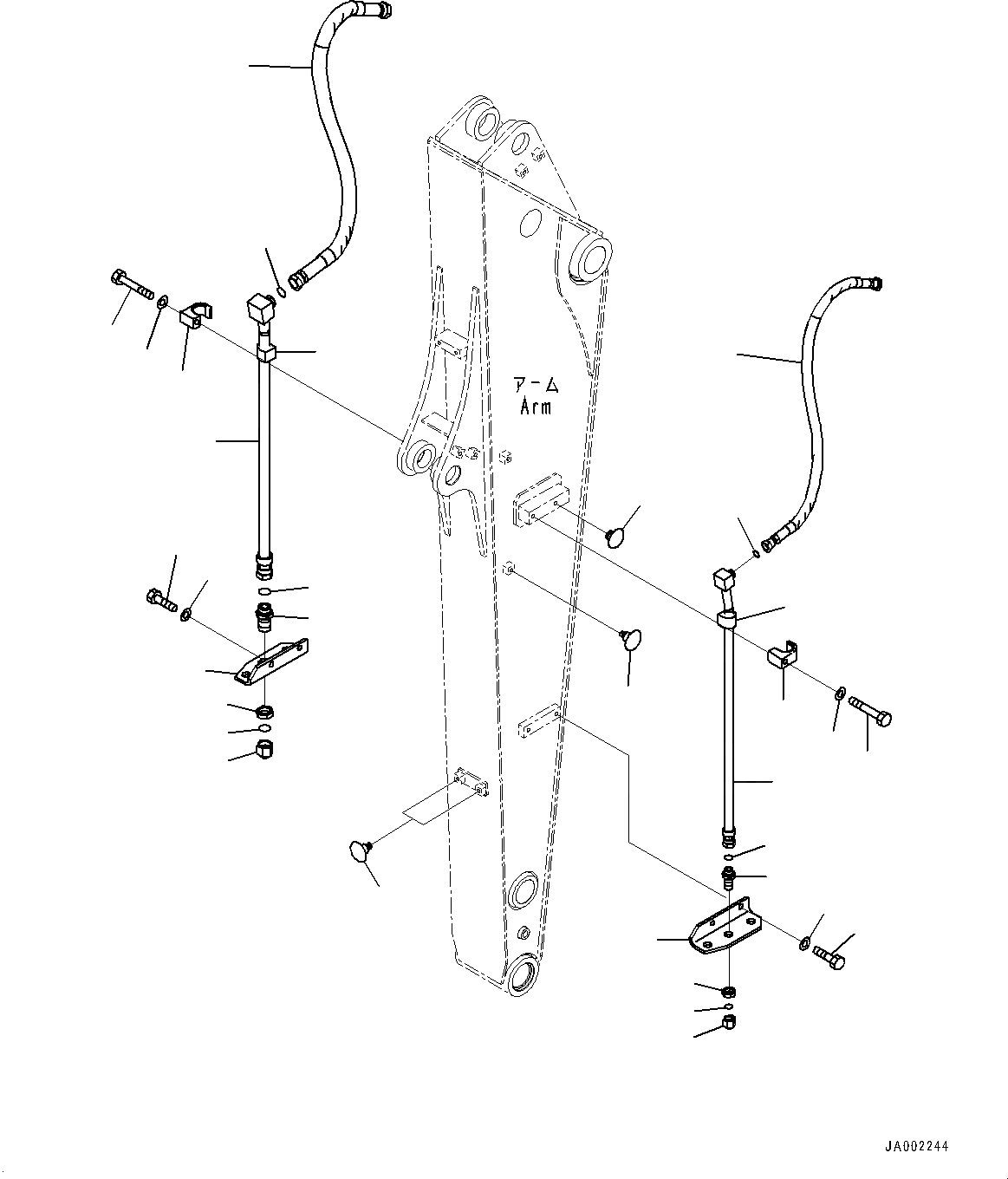 アーム
Arm

JA002244