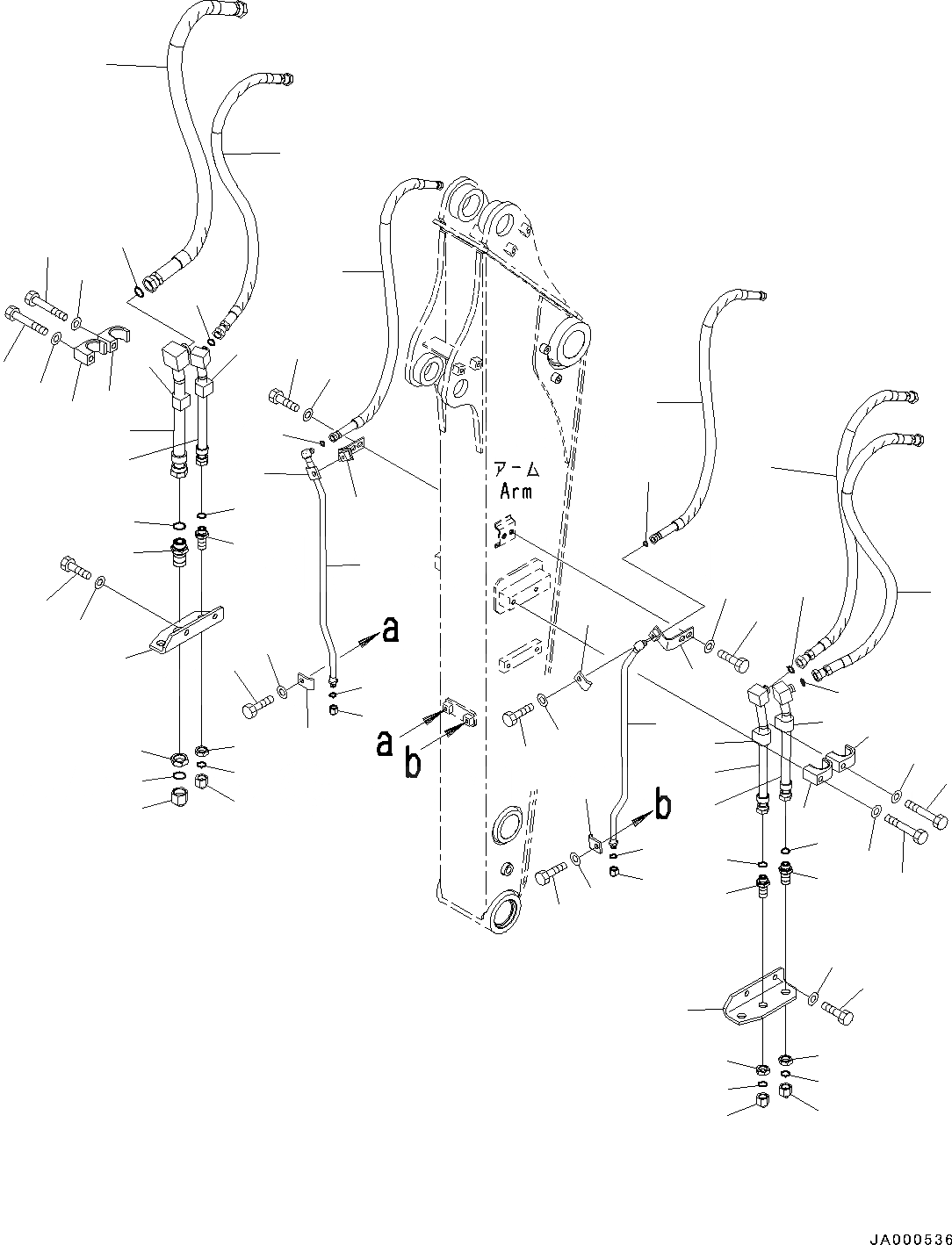 アーム
Arm

a

a

b

b

JA000536