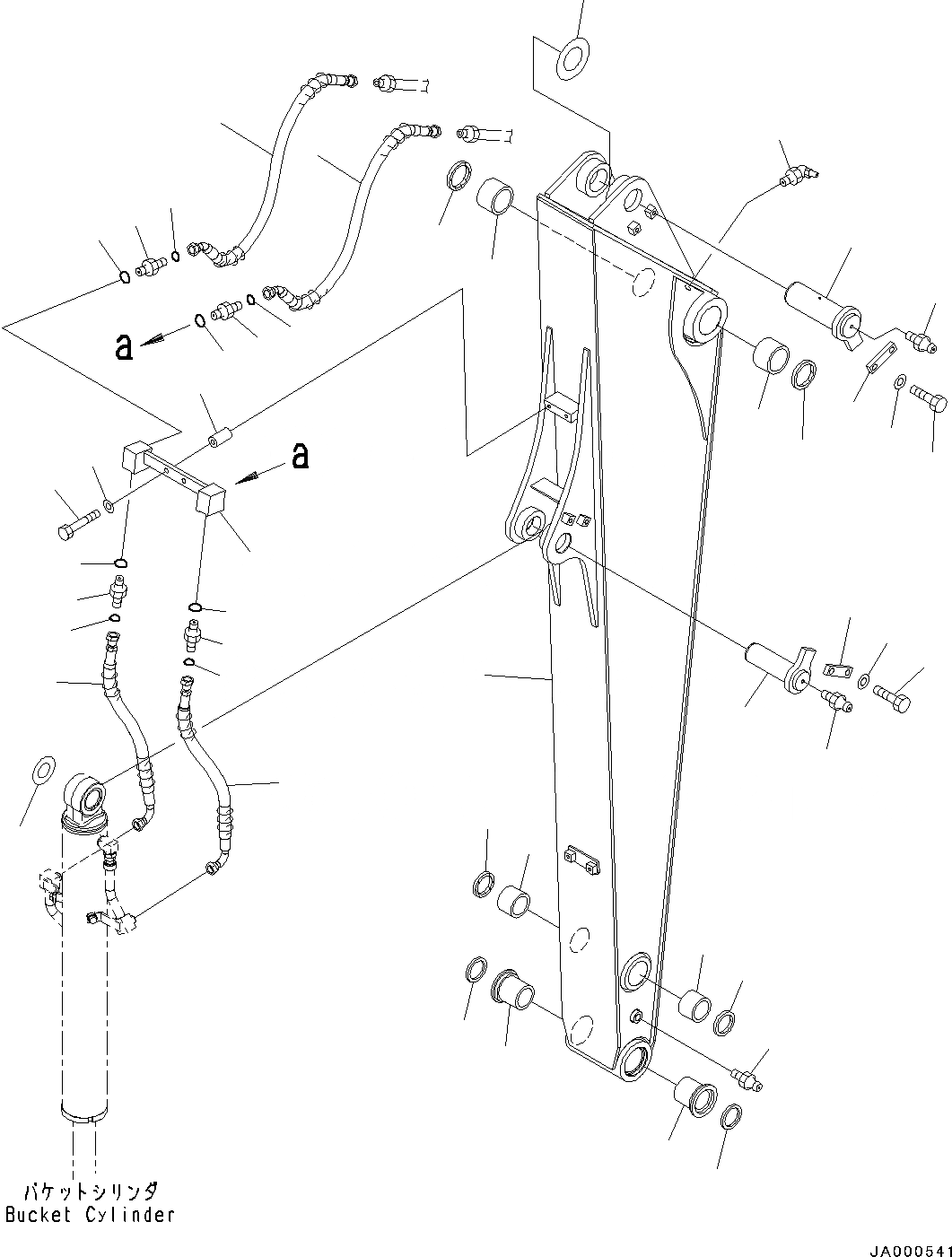 a
a
バケットシリンダ
Bucket Cylinder
JA000541