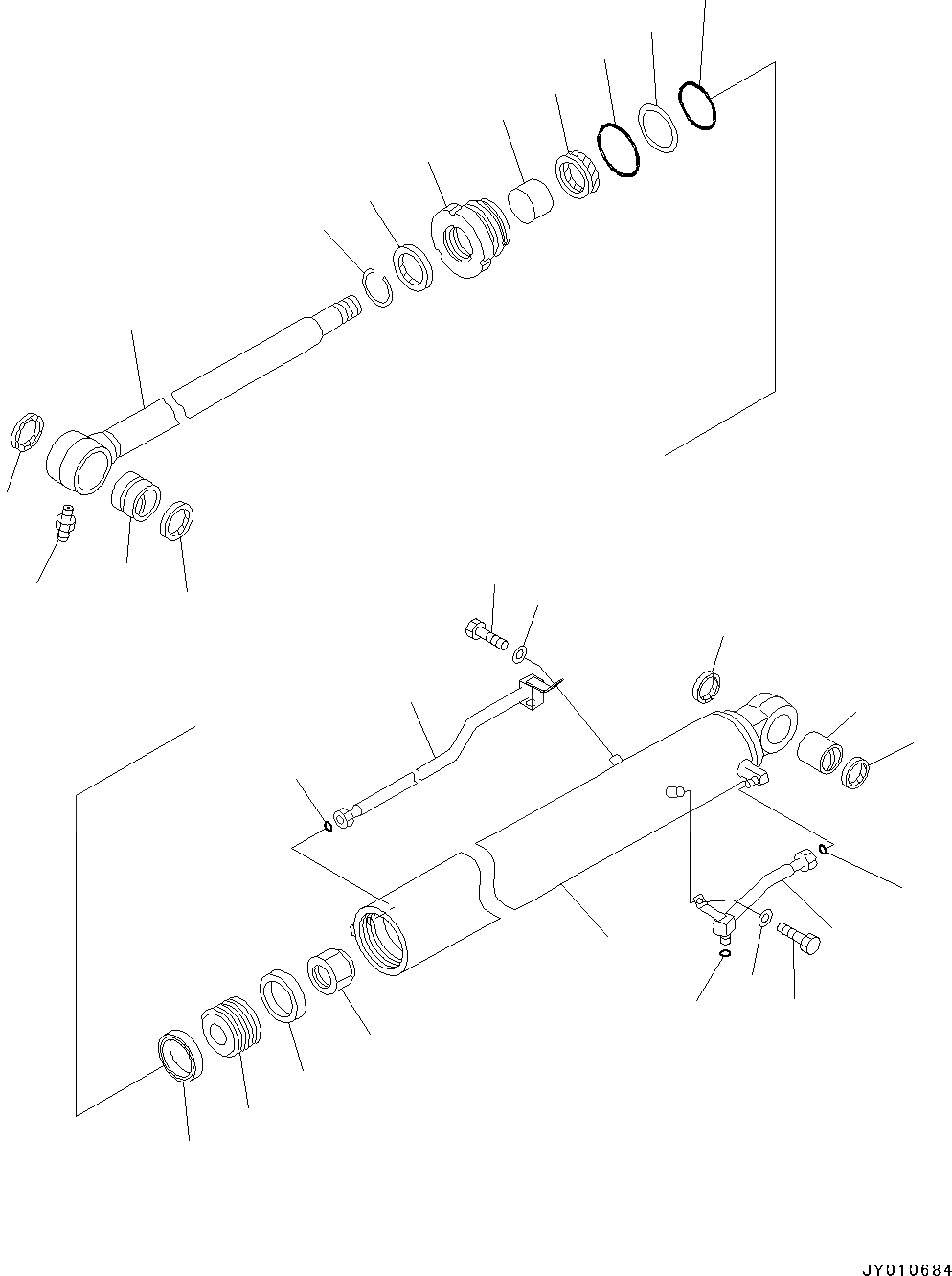 JY010684