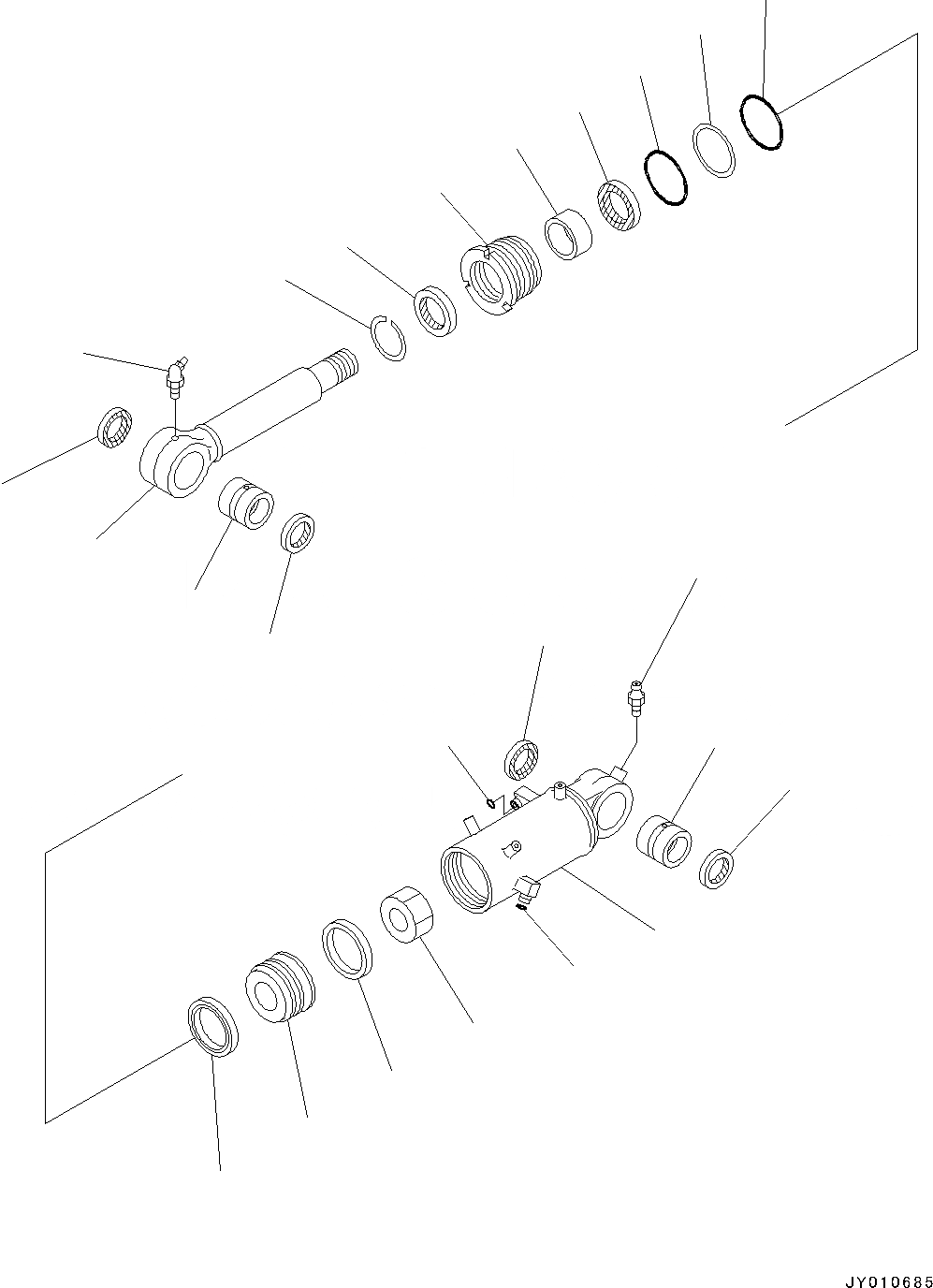 JY010685