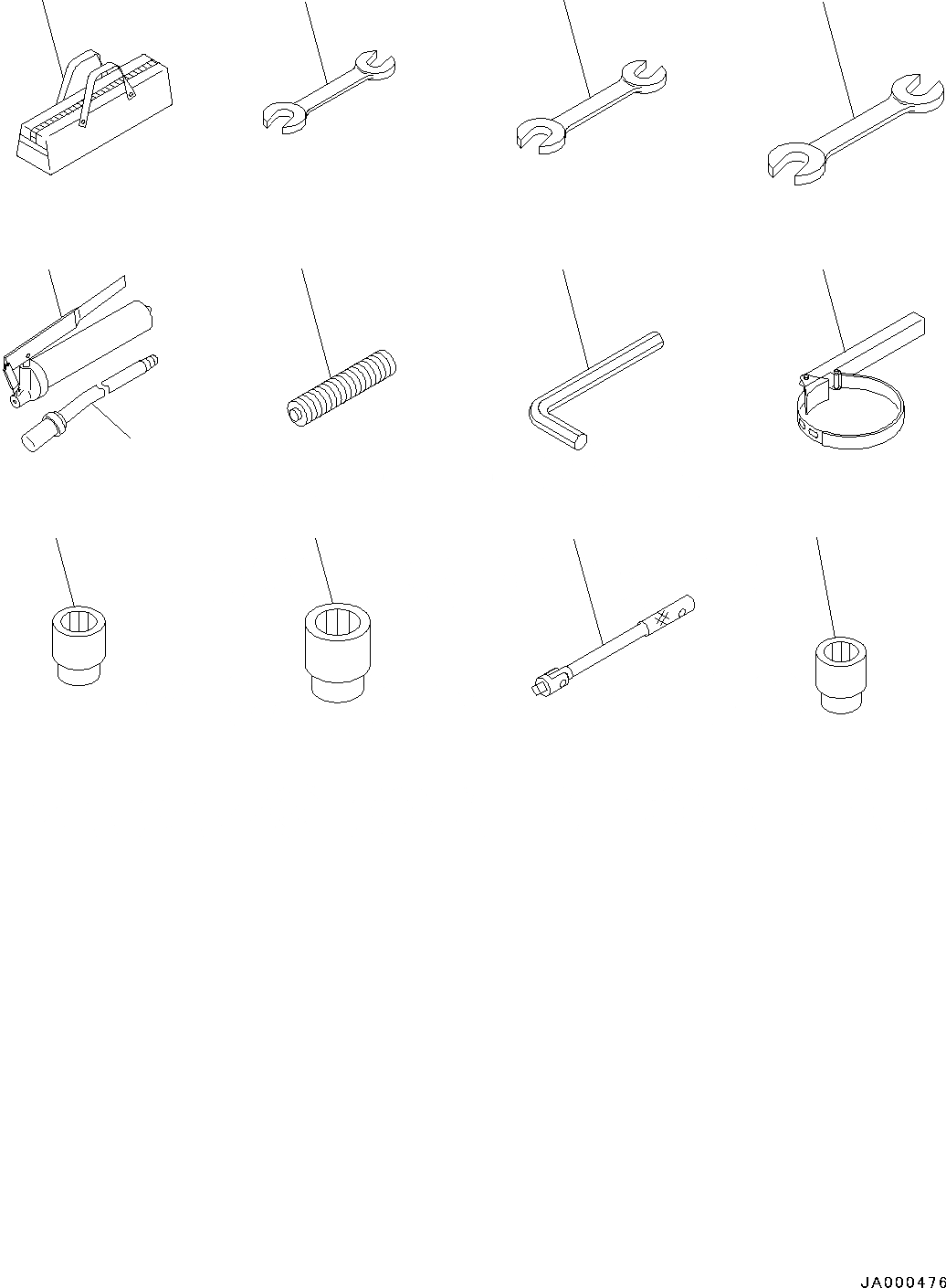 JA000476