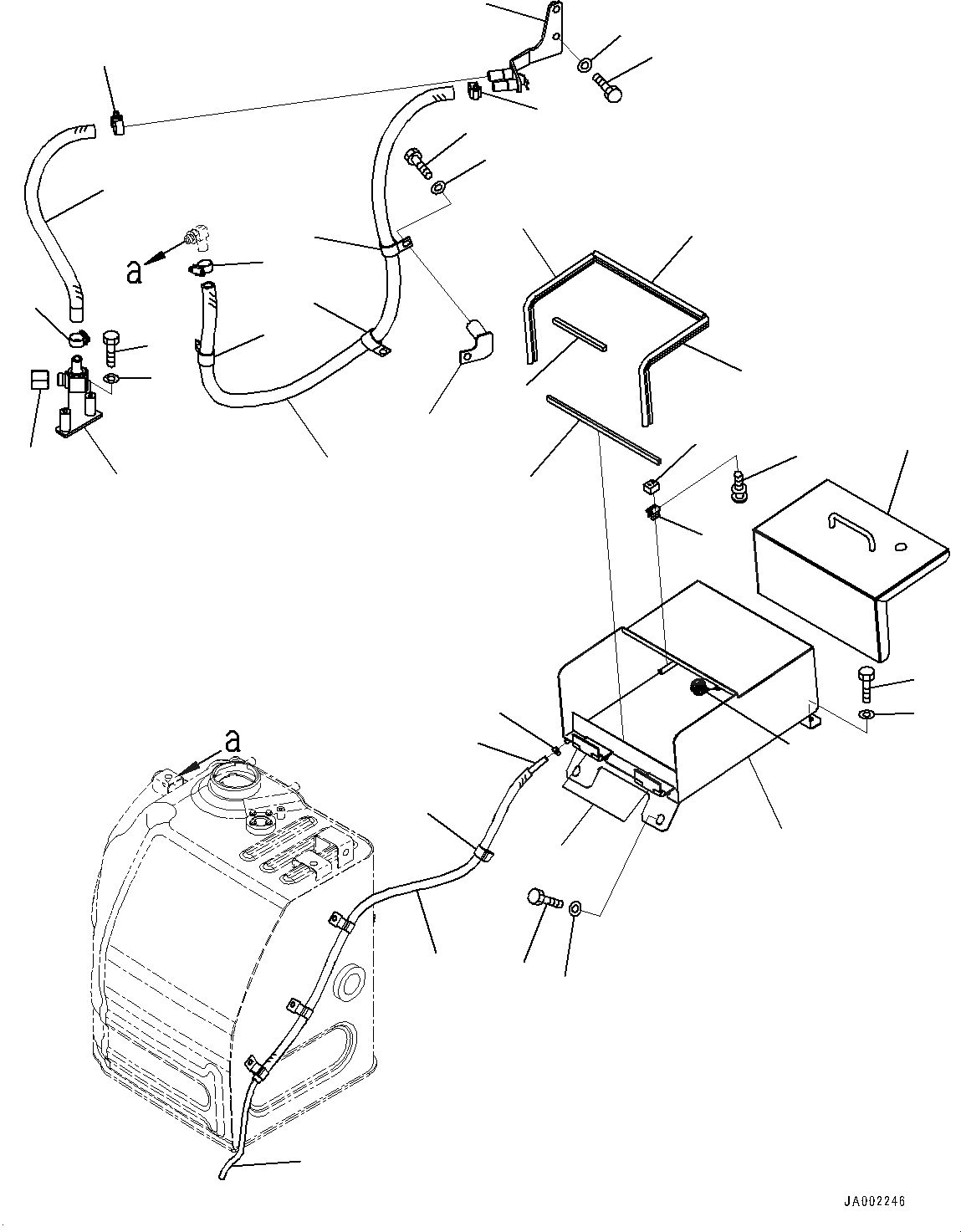 a

a

JA002246