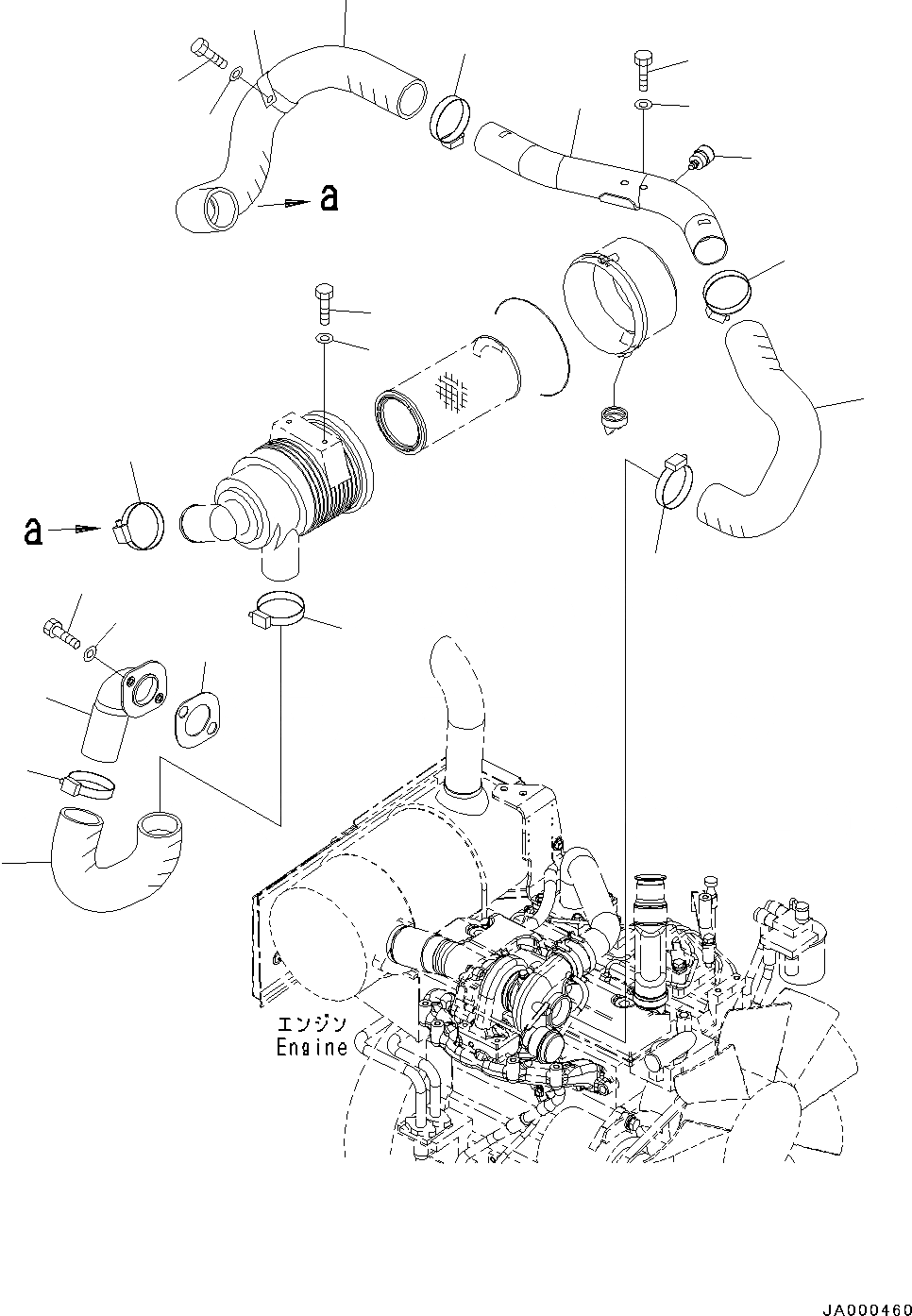 a

a

エンジン
Engine

JA000460