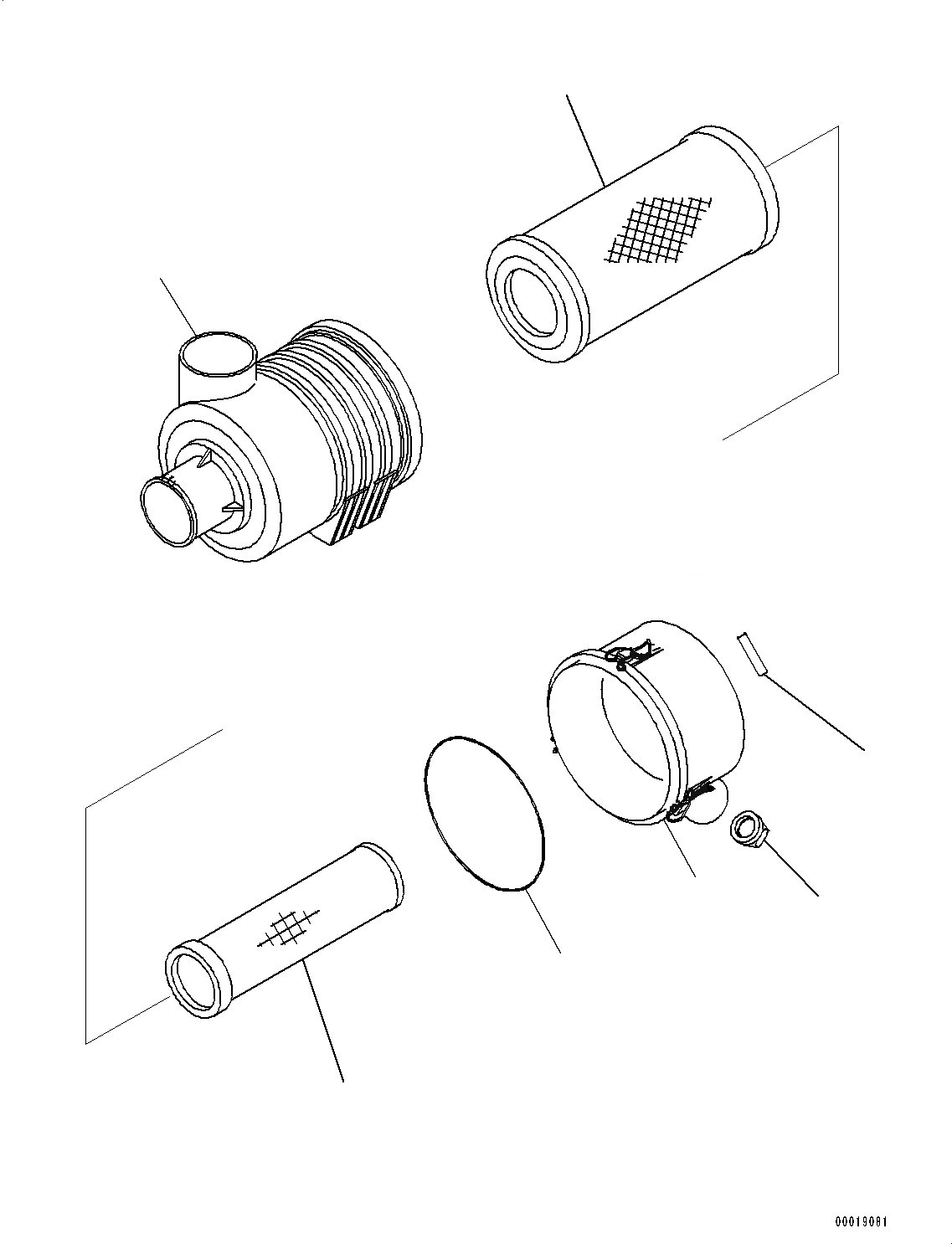 00019081