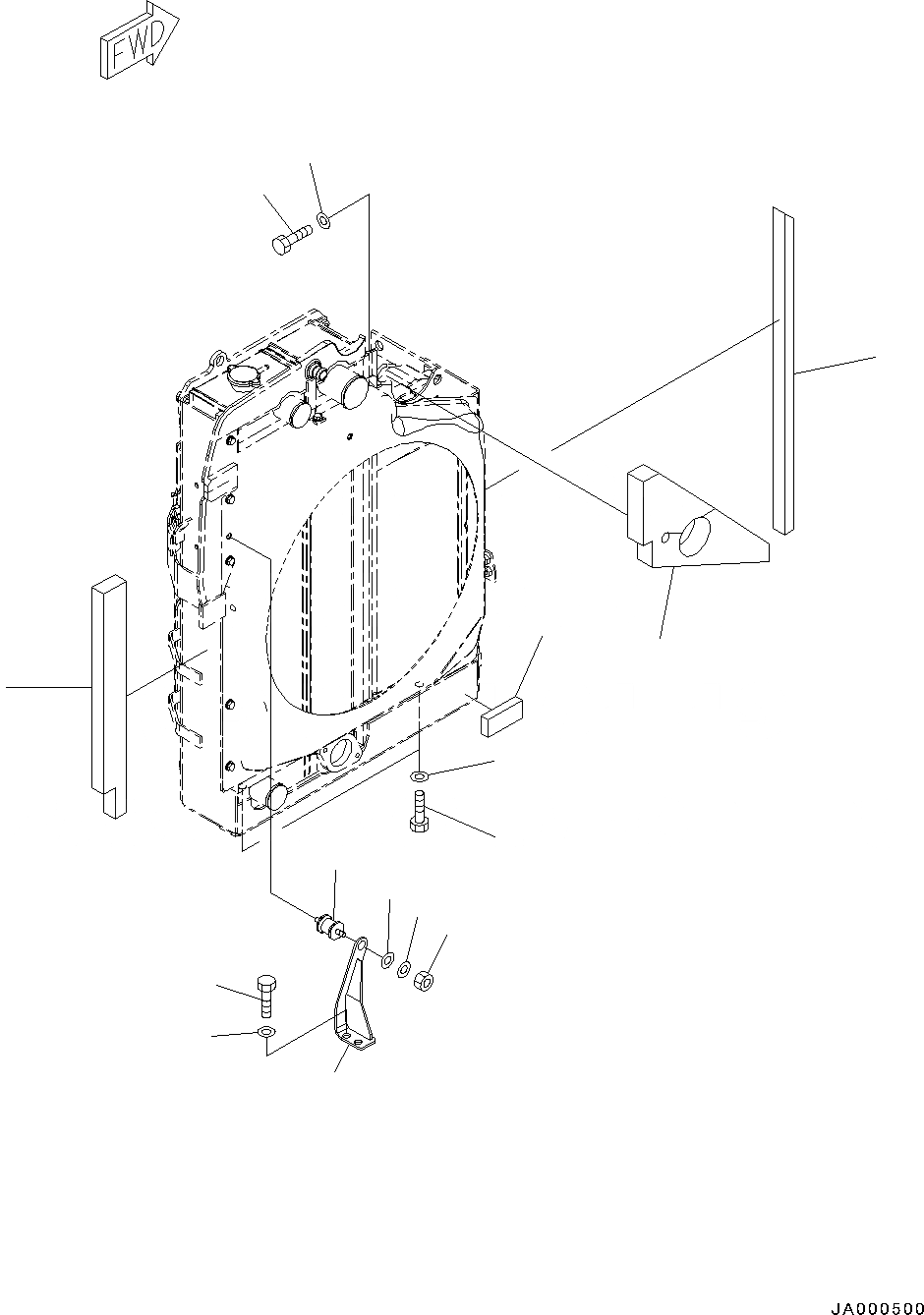 FWD

JA000500