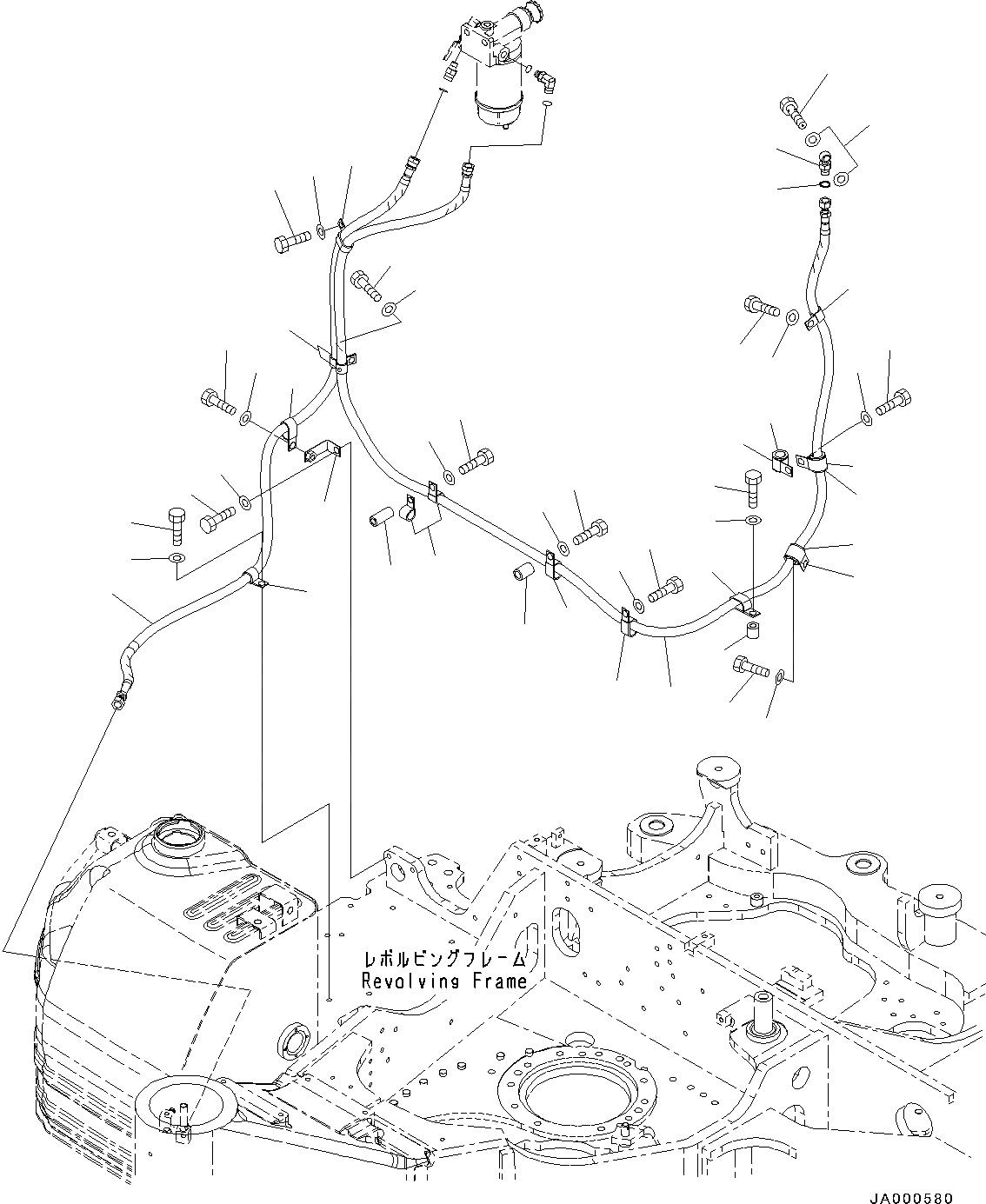 レボルビングフレーム
Revolving Frame

JA000580