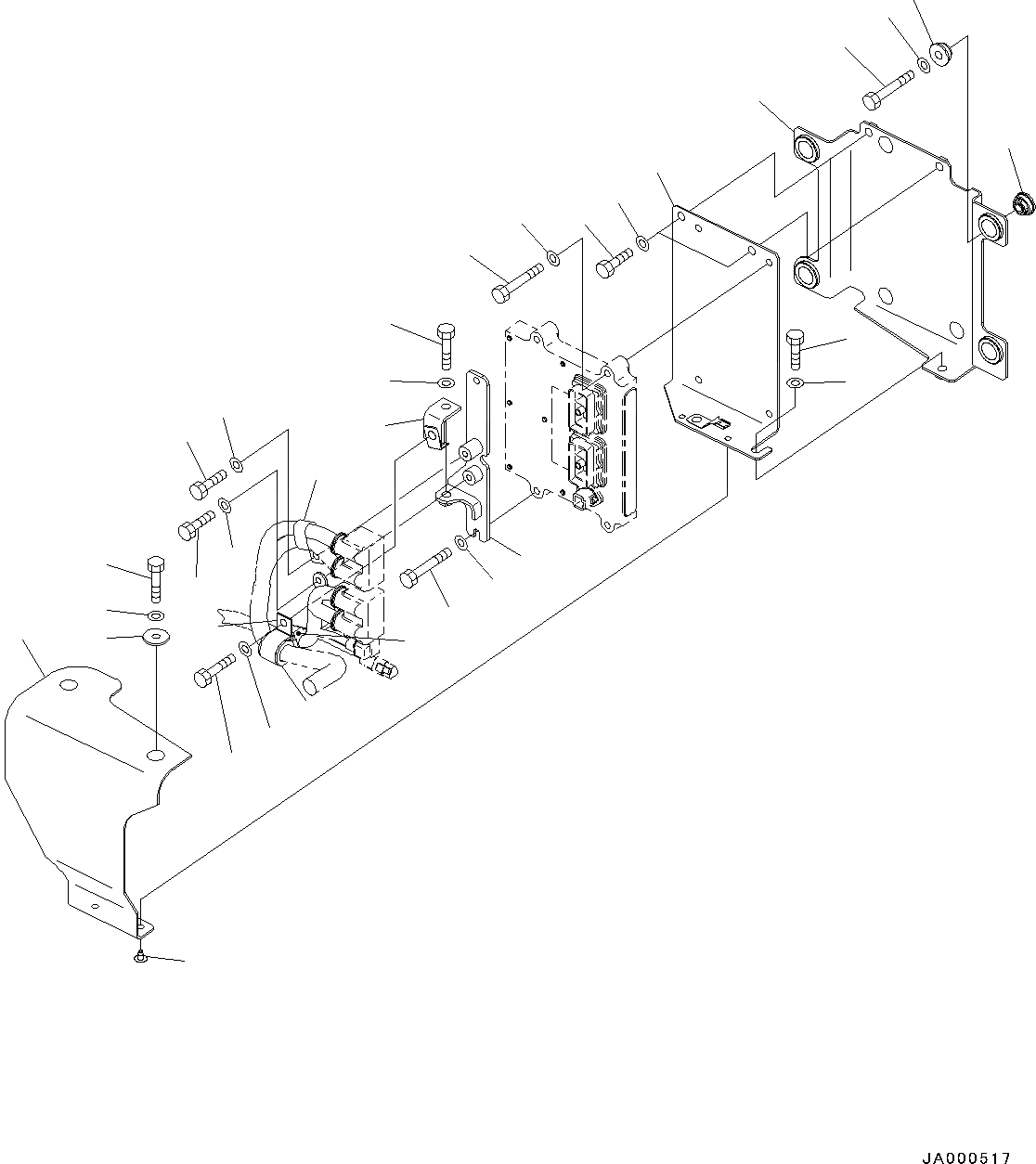 JA000517