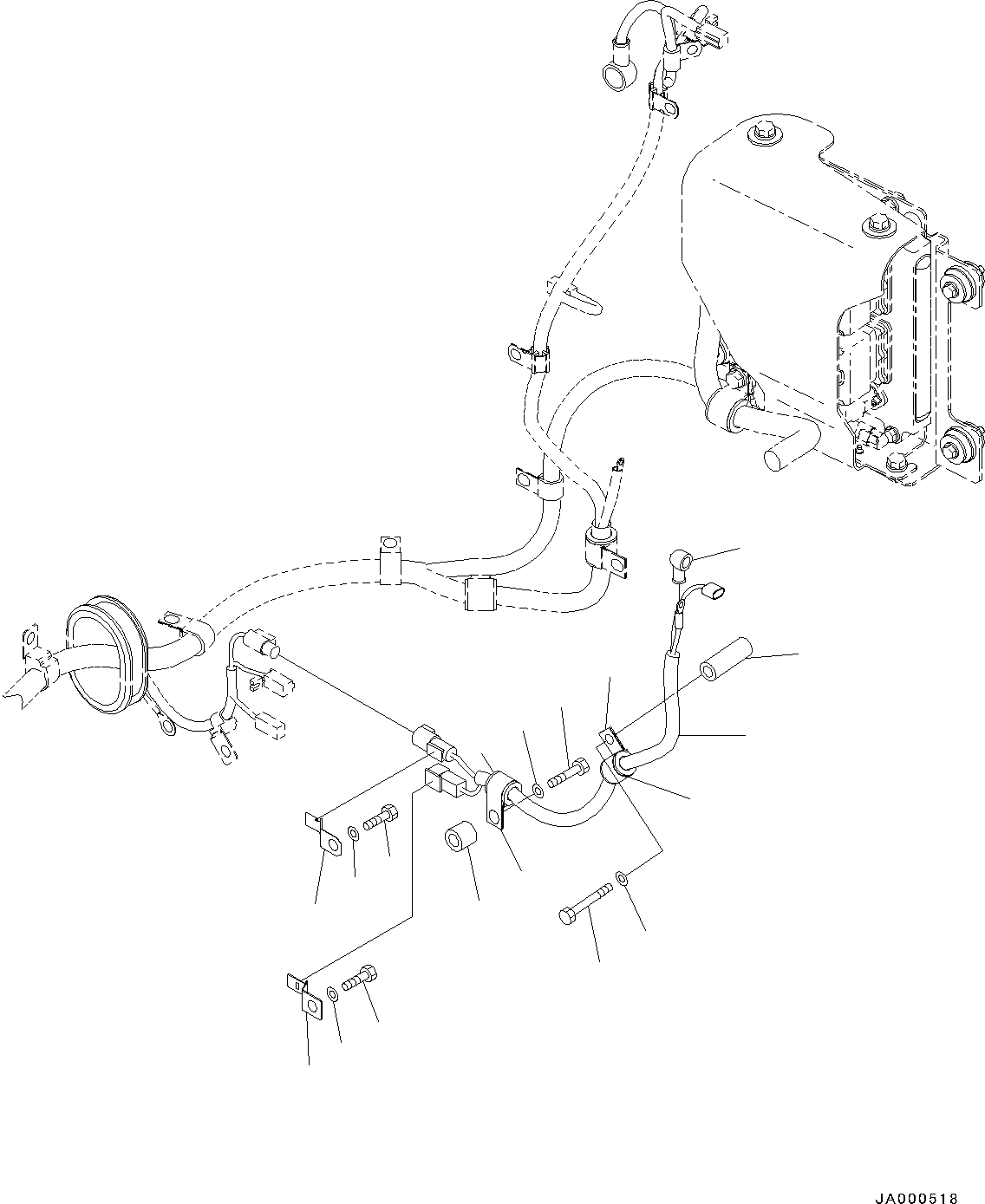 JA000518