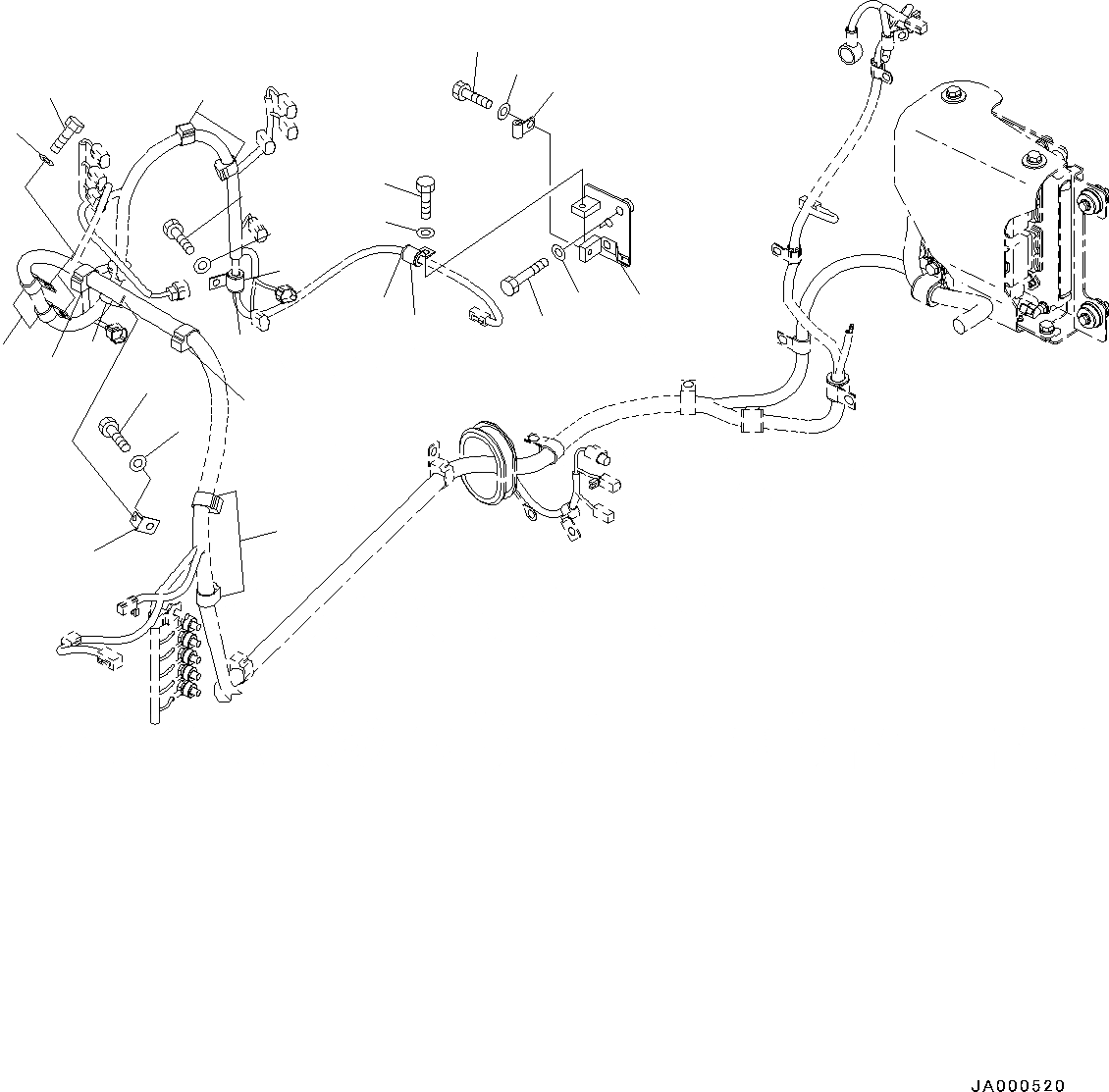 JA000520