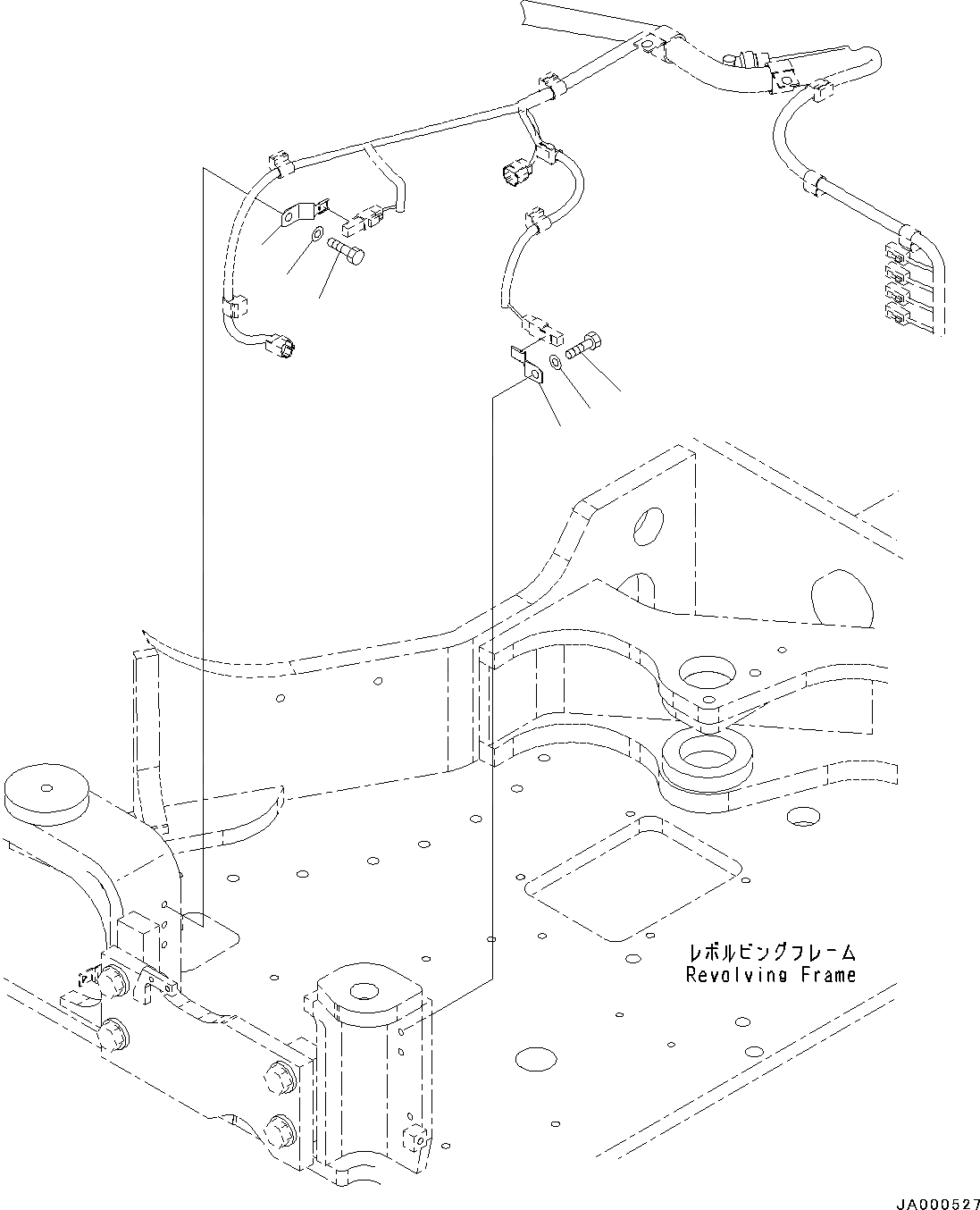 レボルビングフレーム
Revolving Frame

JA000527