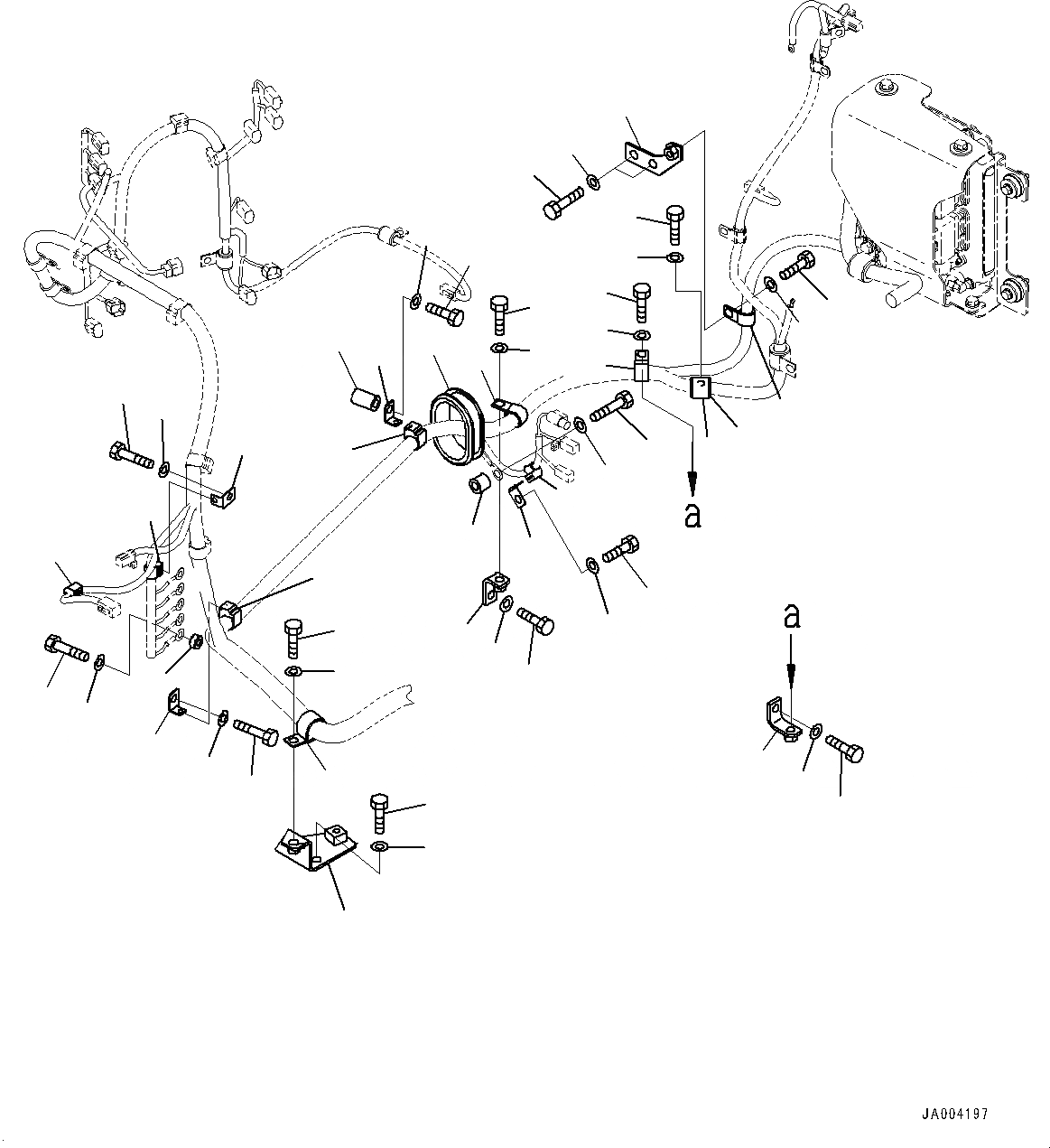 a

a

JA004197