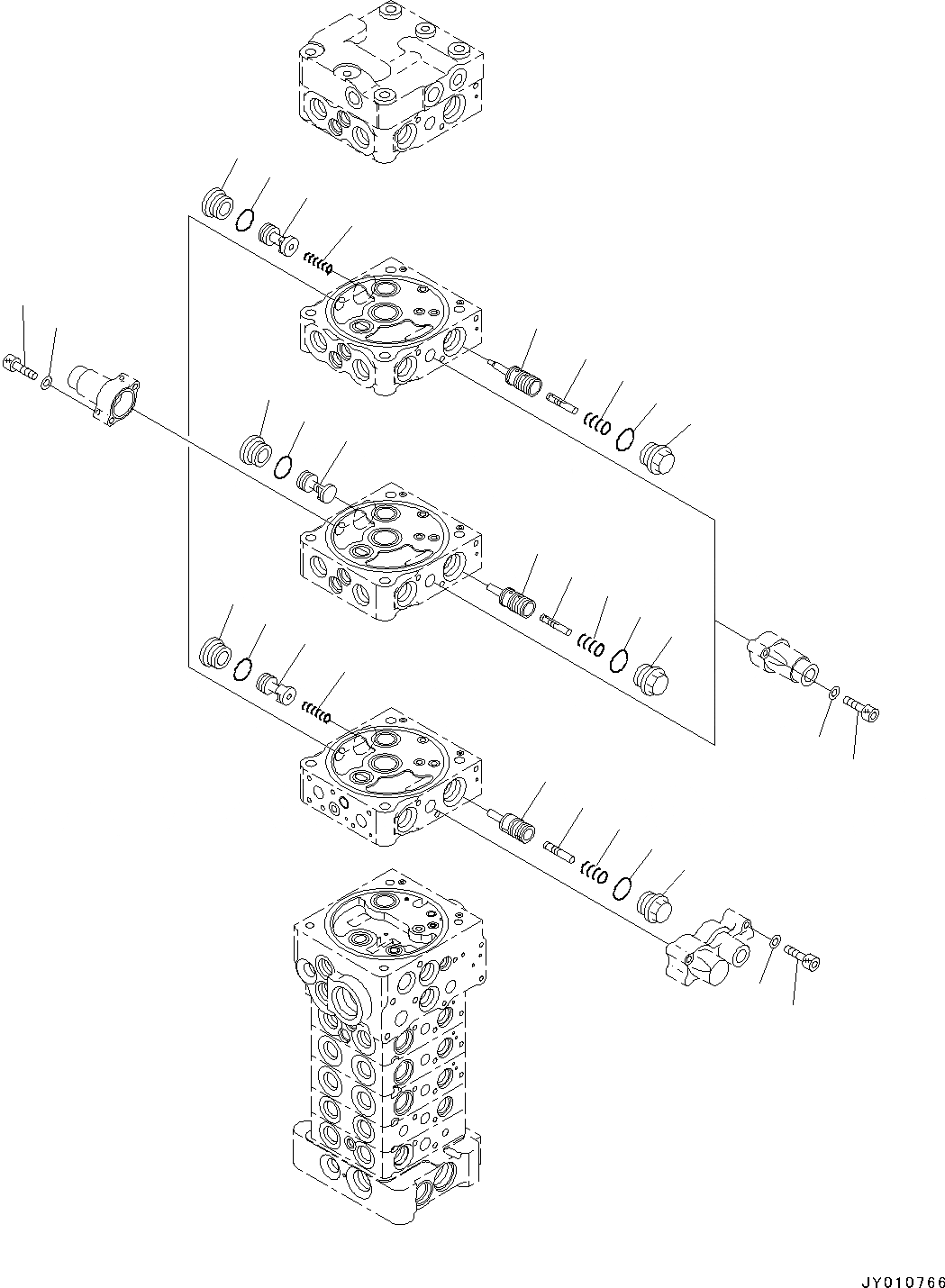 JY010766